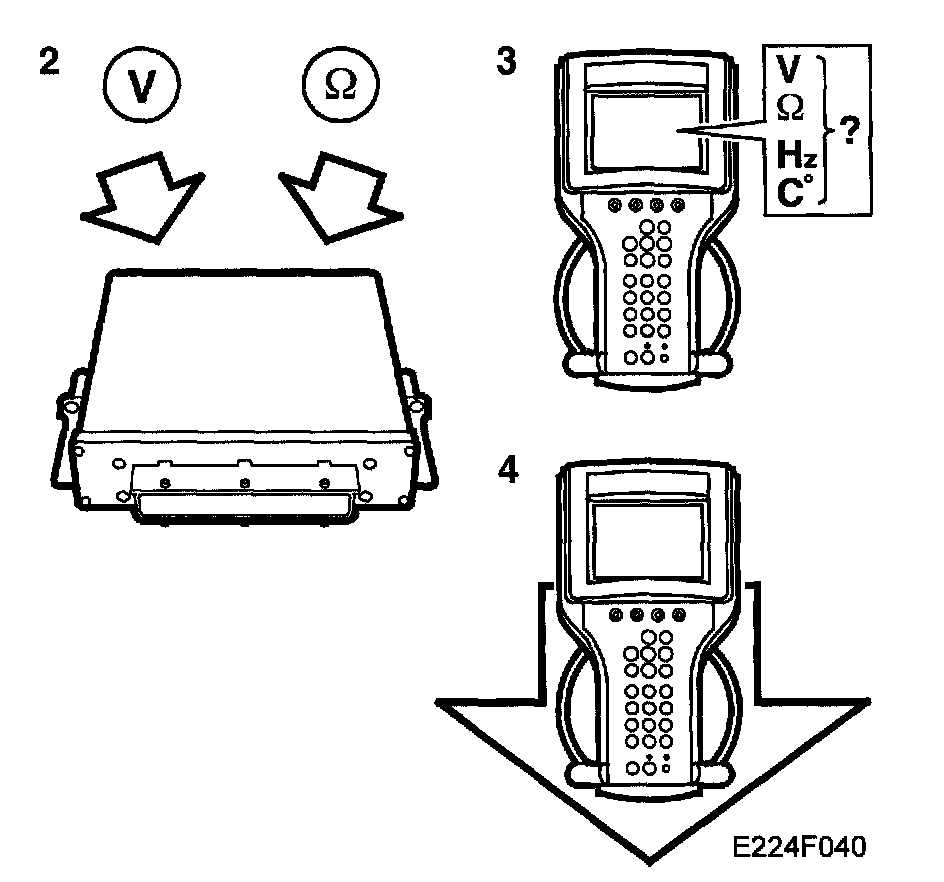 2

V

Ω

3

V
Ω
Hz
C°
?

4

E224F040