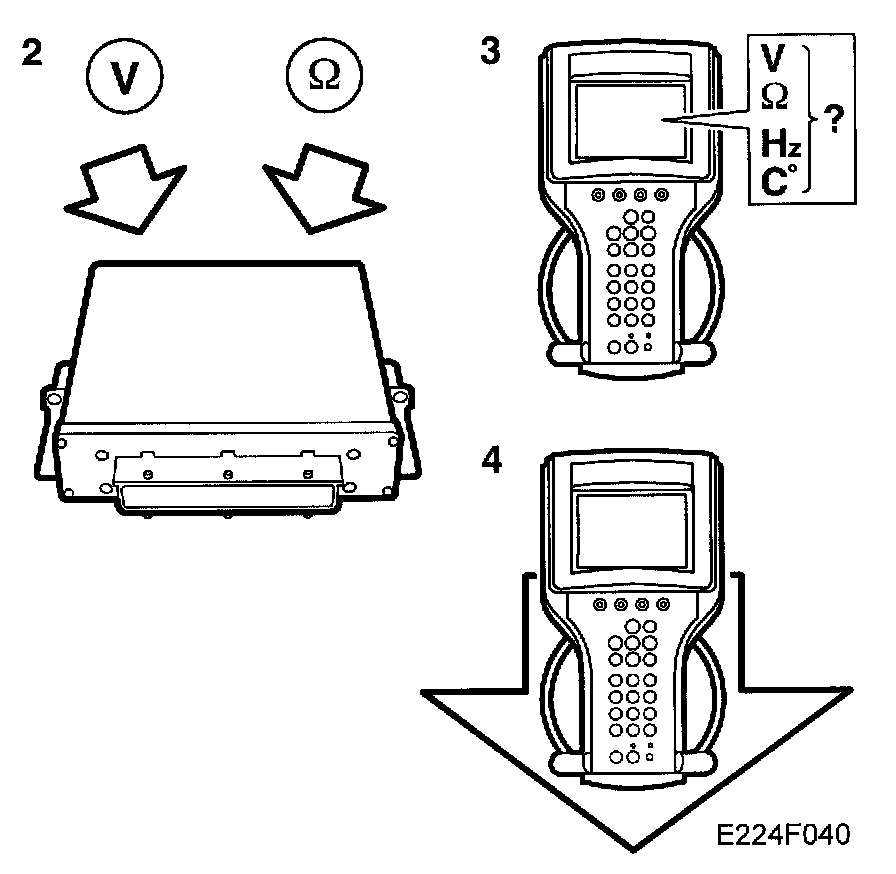 2

V

Ω

3

V
Ω
Hz
C°
?

4

E224F040