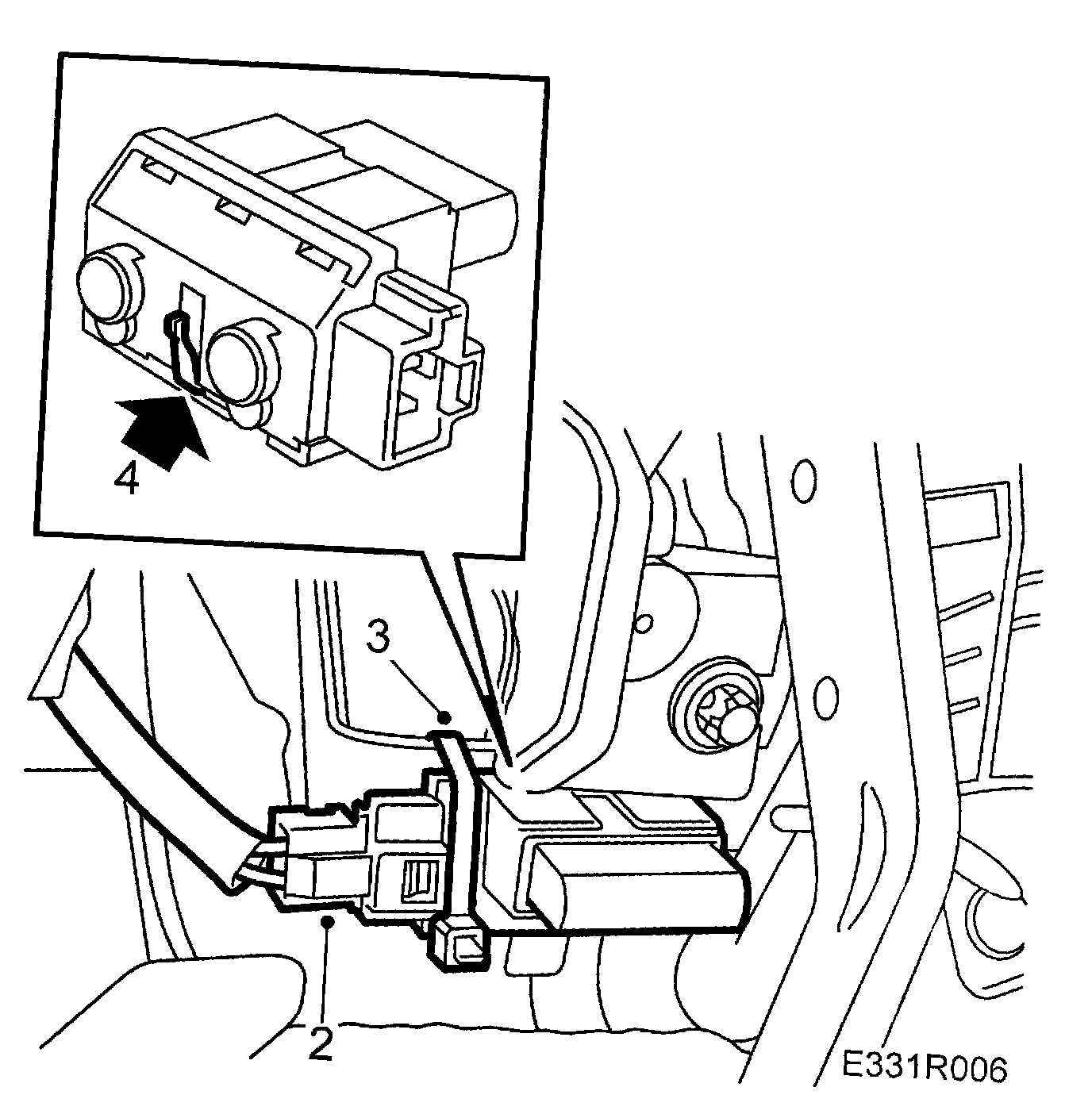 4
3
2
E331R006