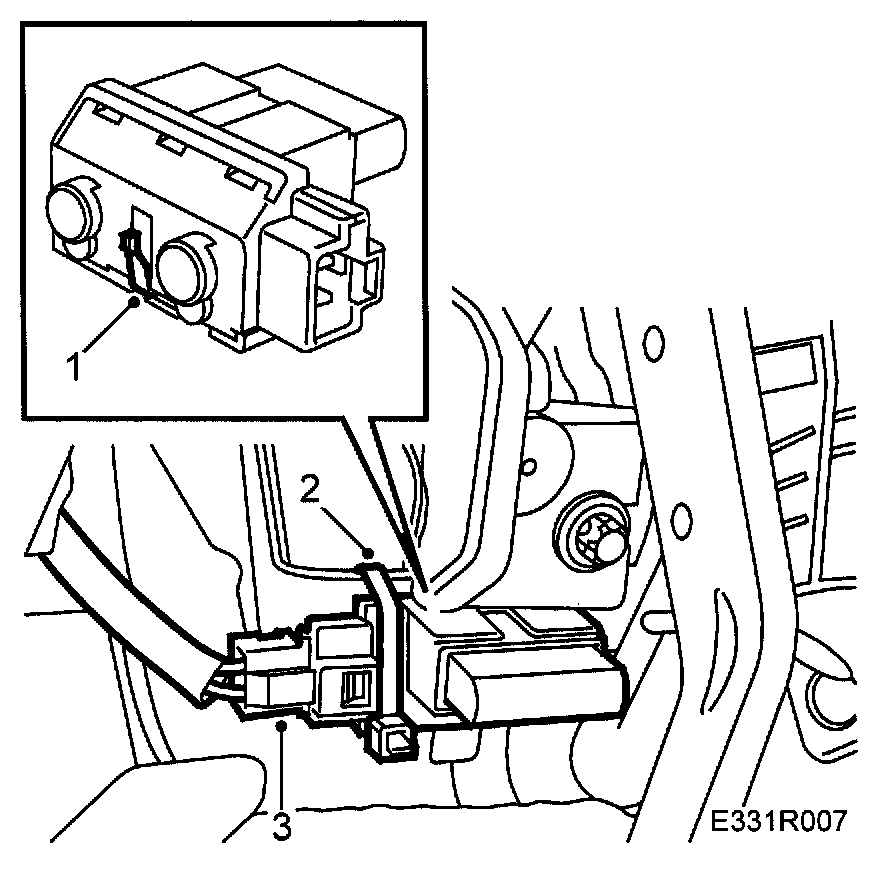 1
2
3
E331R007