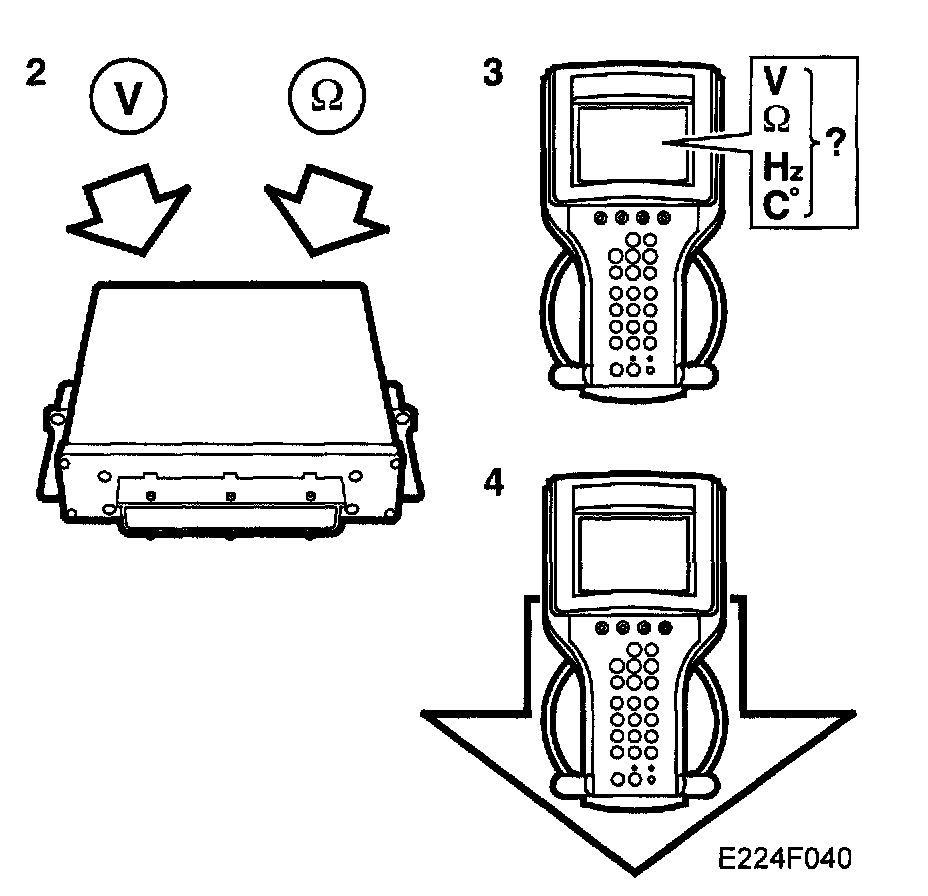 2
V
Ω
3
V
Ω
Hz
C°
?
4
E224F040