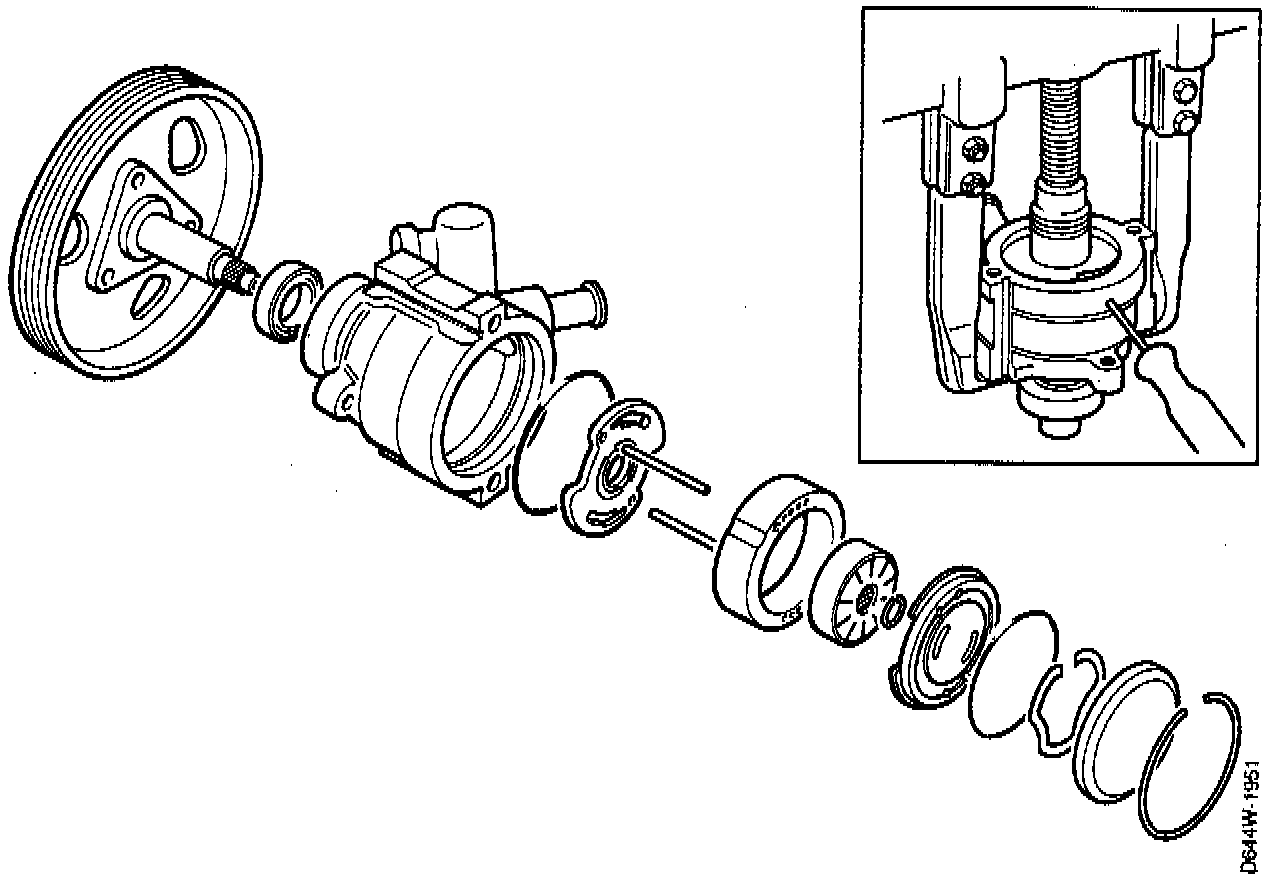 D644W-1951