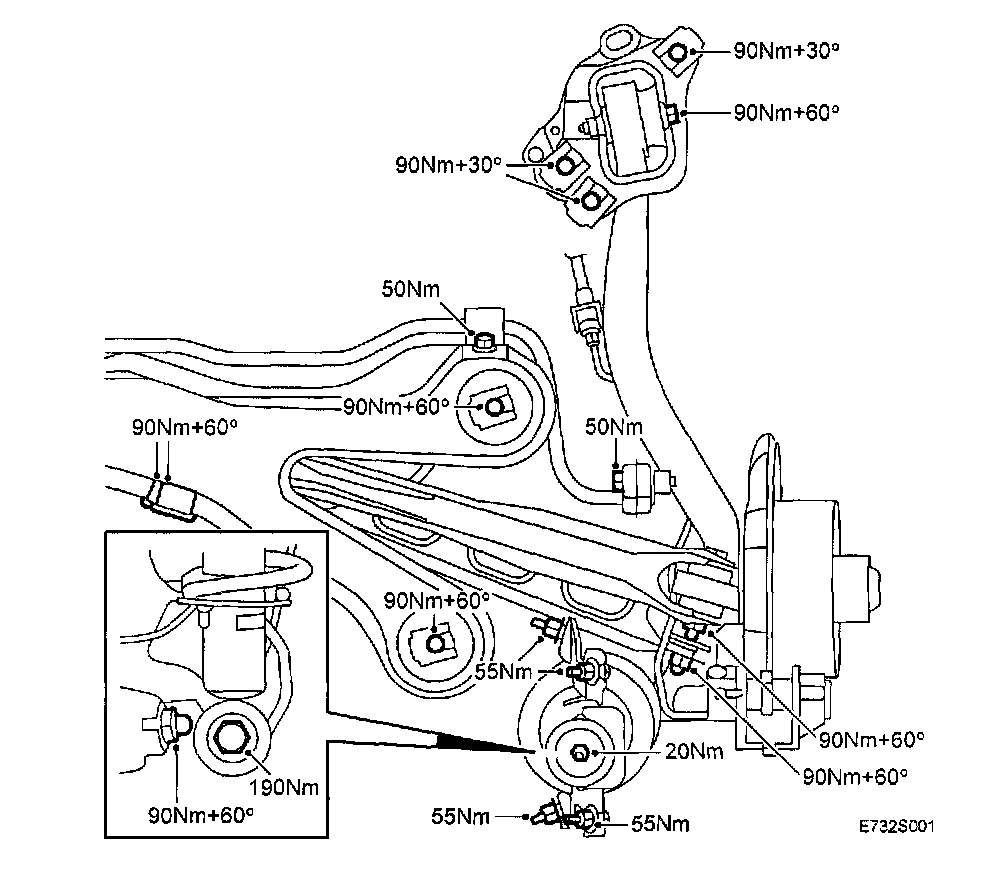 90Nm+30°
90Nm+60°
90Nm+30°
50Nm
90Nm+60°
90Nm+60°
50Nm
90Nm+60°
55Nm
20Nm
90Nm+60°
90Nm+60°
190Nm
90Nm+60°
55Nm
55Nm
E732S001