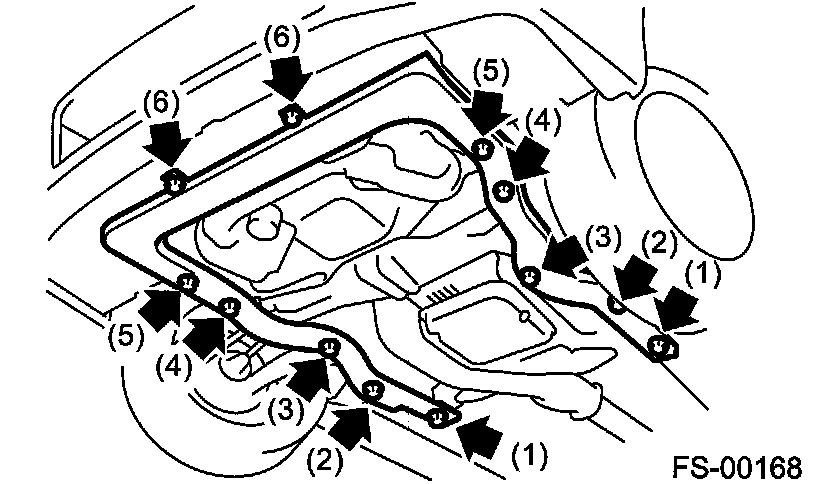 (6)
(6)
(5)
(4)
(3)
(2)
(1)
(5)
(4)
(3)
(2)
(1)
FS-00168