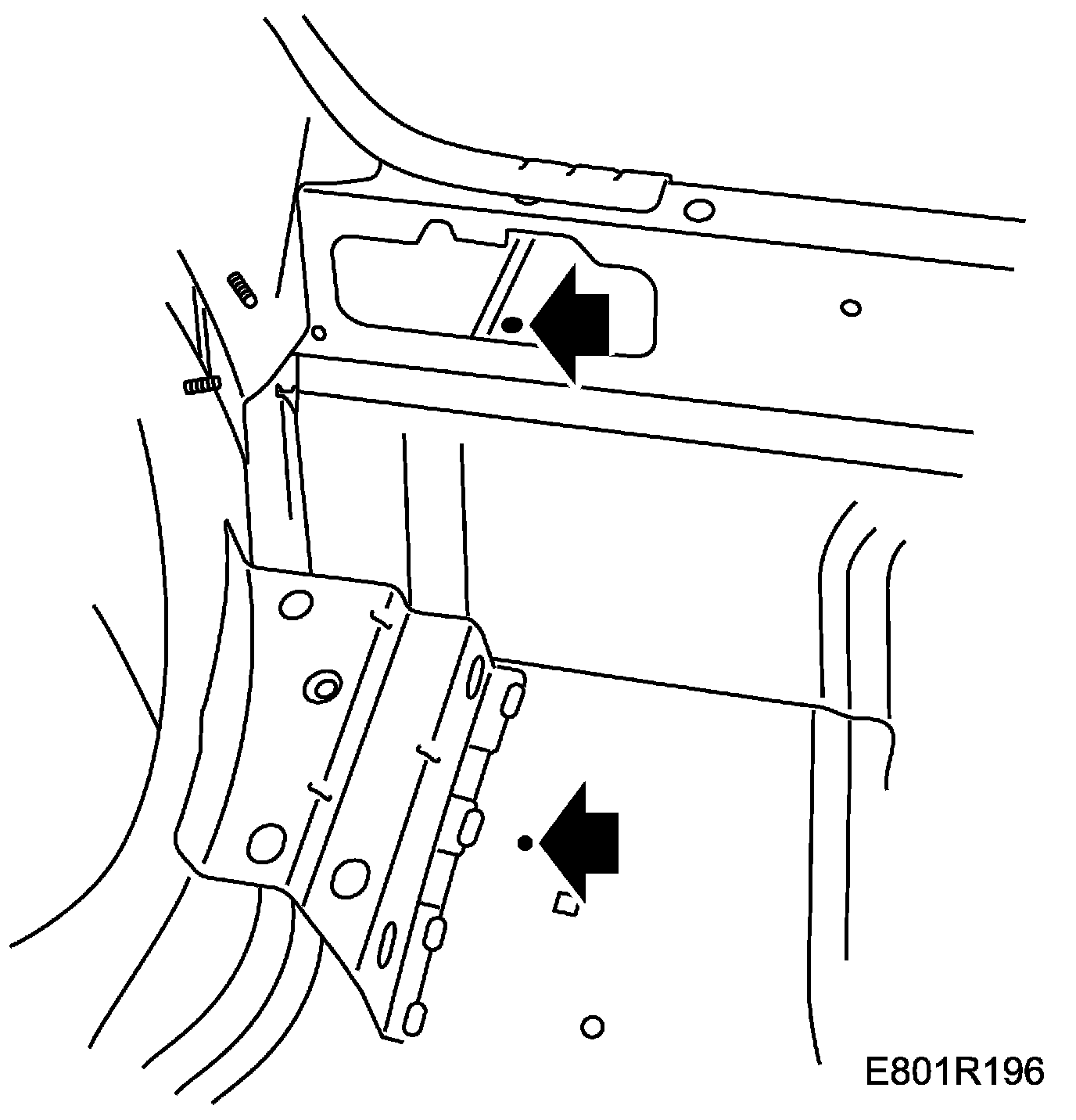 E801R196