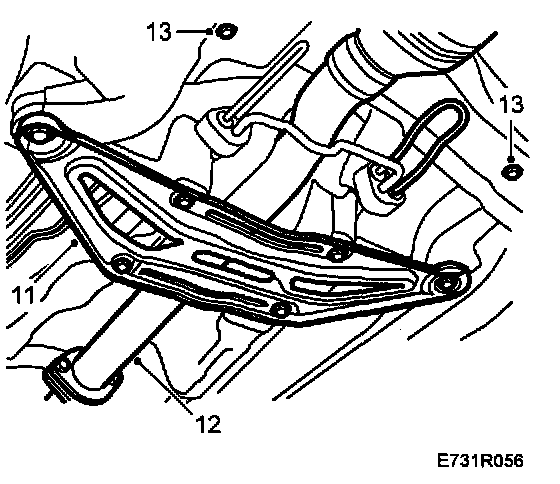 13
13
11
12
E731R056