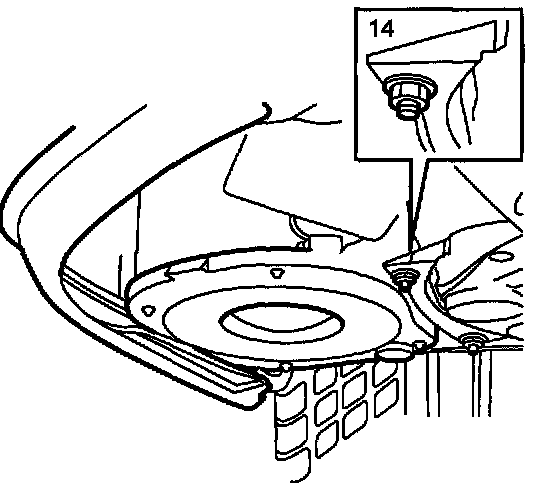 14