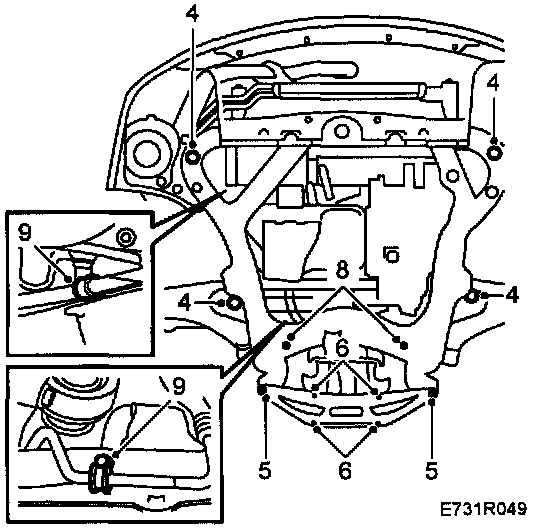 4
4
9
8
4
4
6
9
5
6
5
E731R049