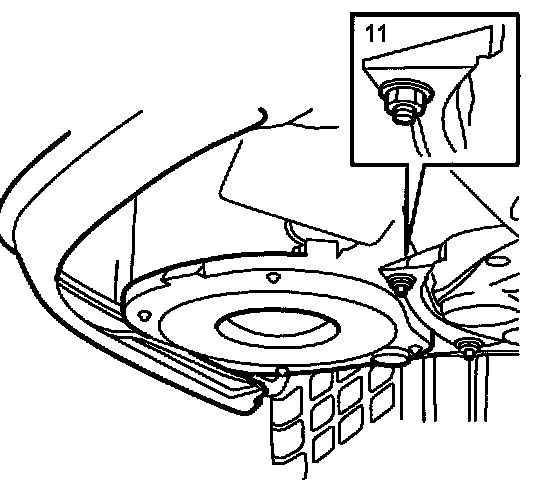 11