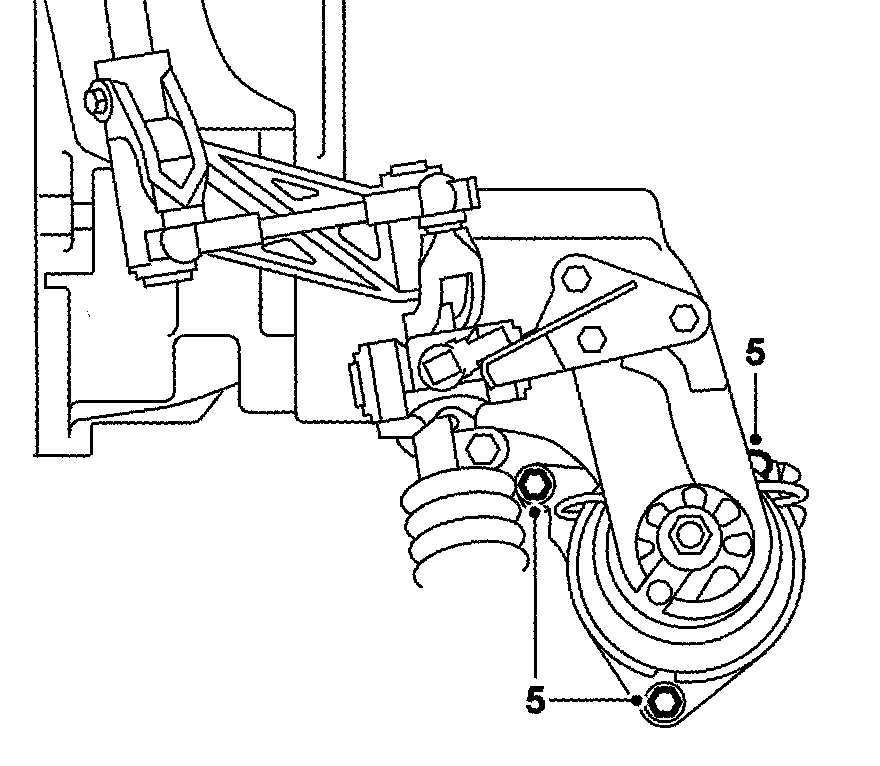 5

5