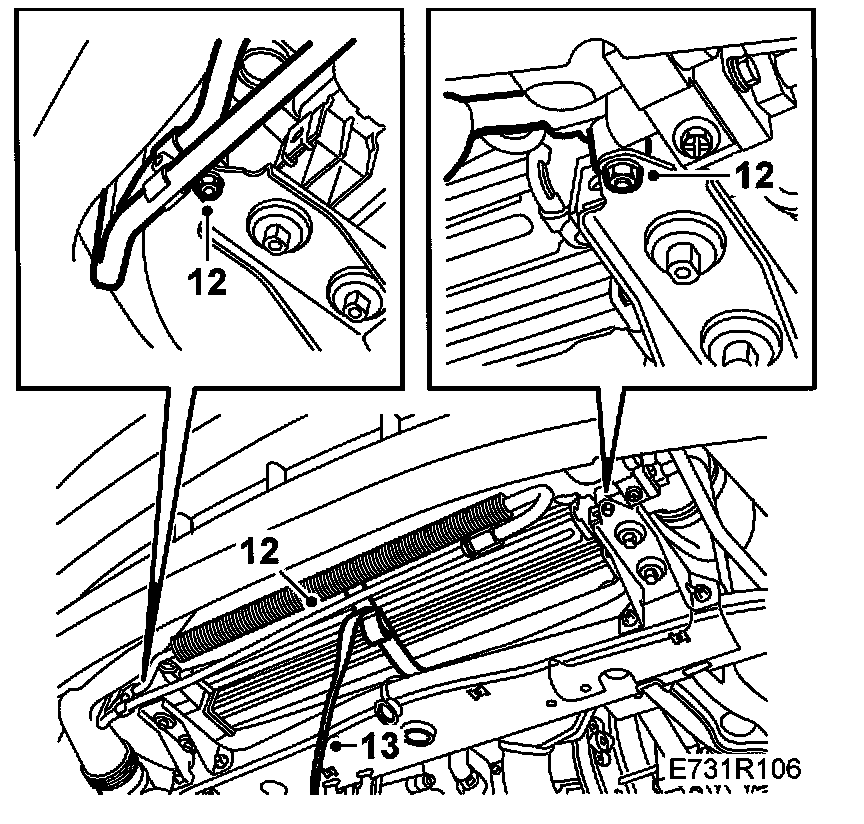 12

12

12

13

E731R106