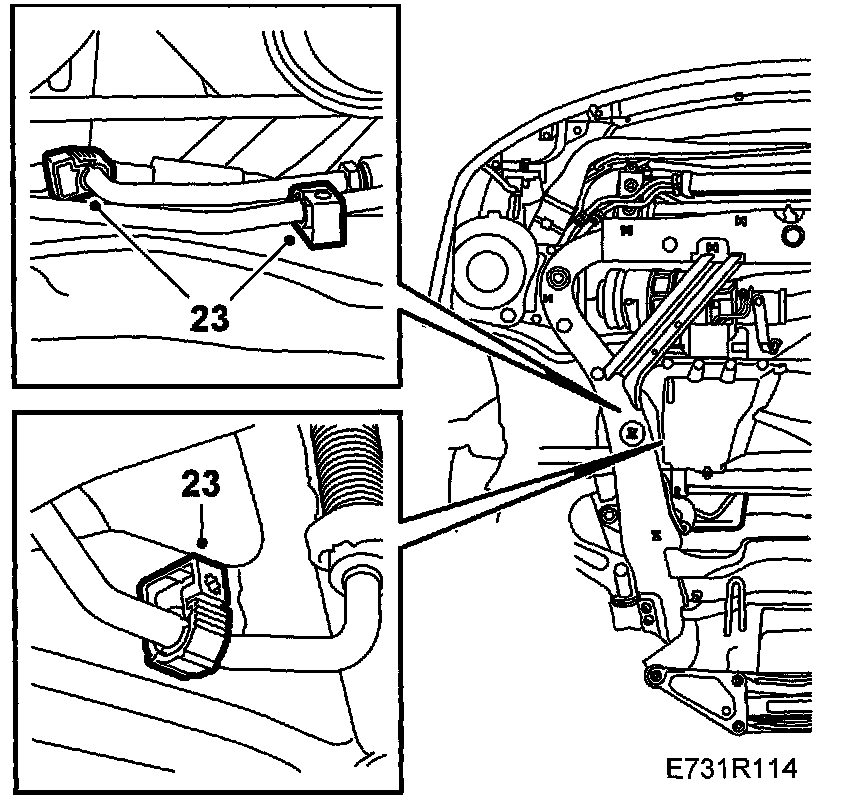 23

23

E731R114