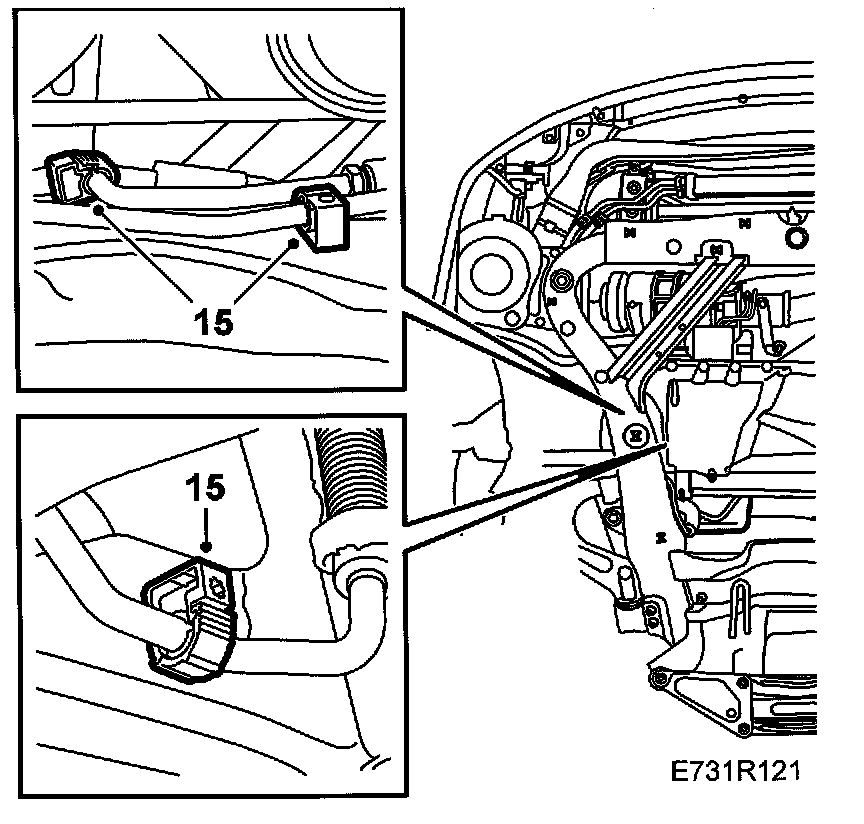 15

15

E731R121