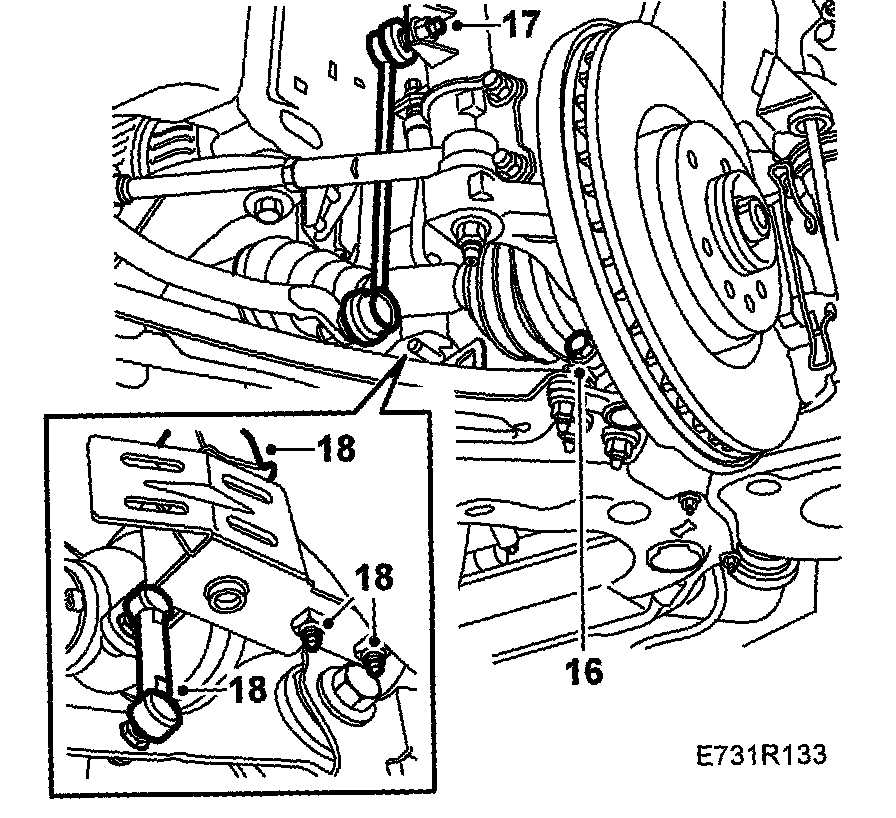 17
18
18
18
16
E731R133