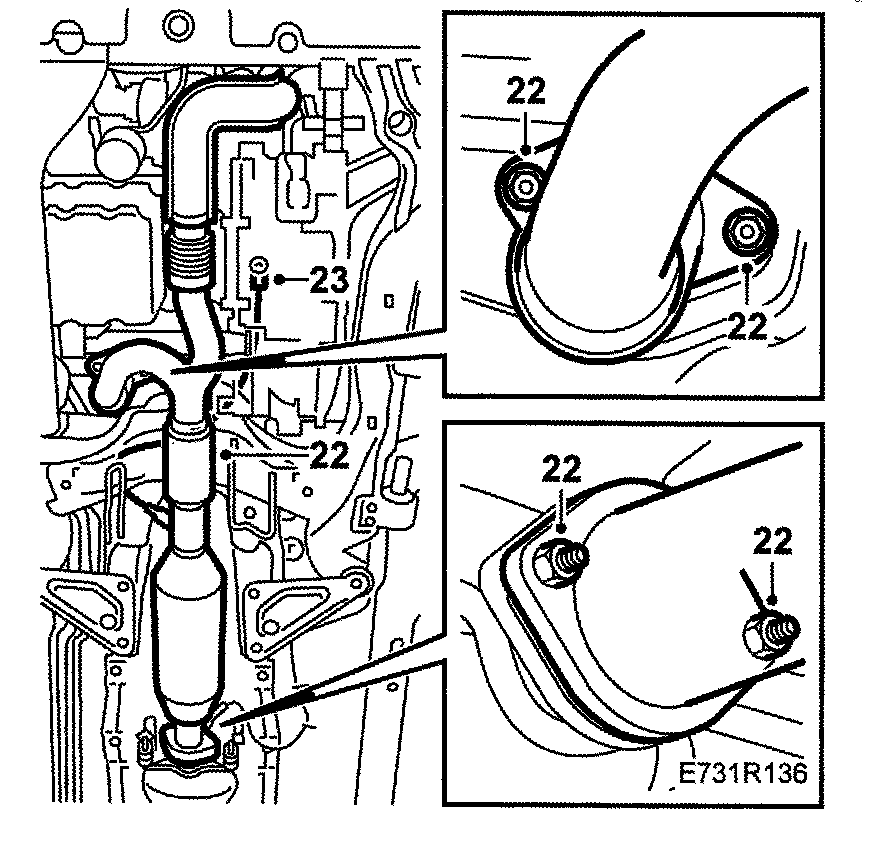 23
22
22
22
22
22
E731R136