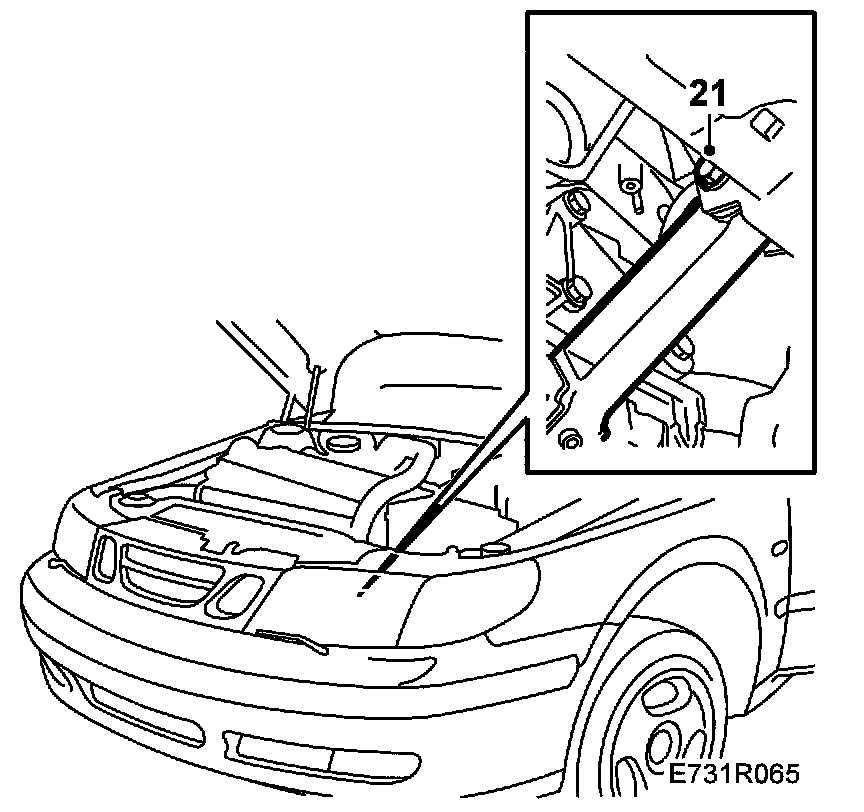 21

E731R065