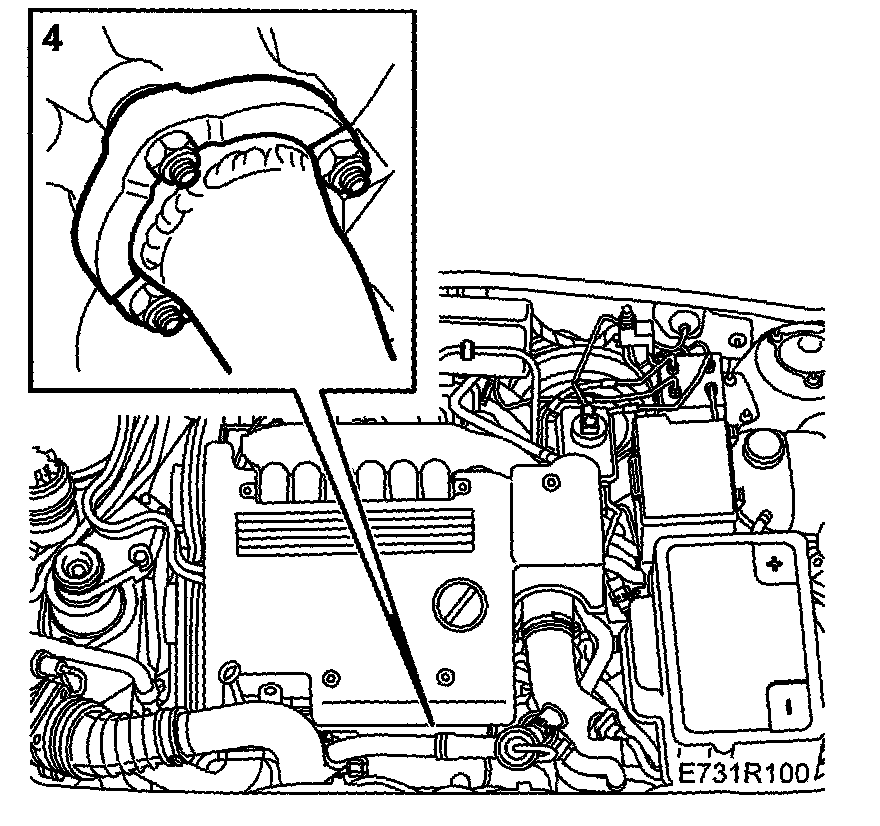 4

+

-

E731R100