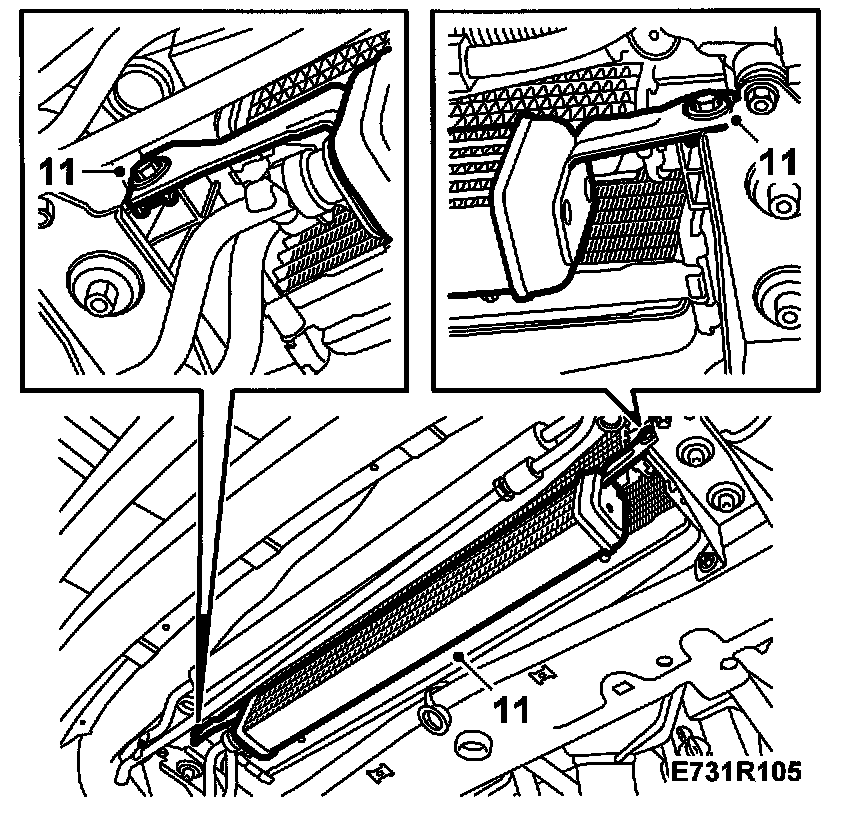 11
11
11
E731R105