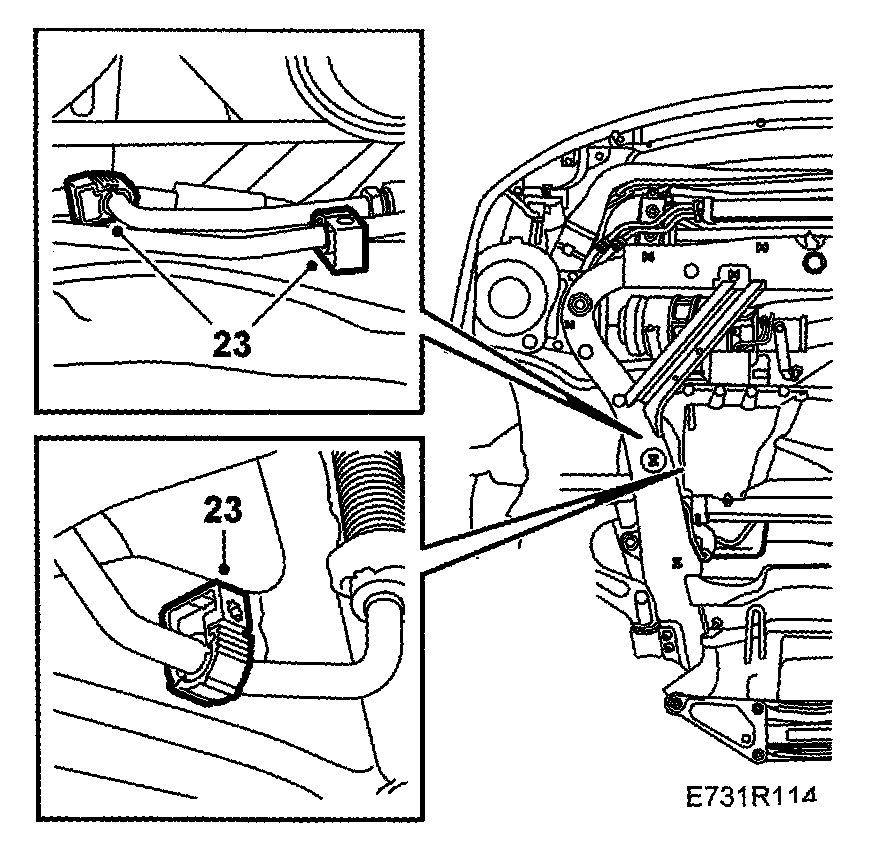 23

23

E731R114