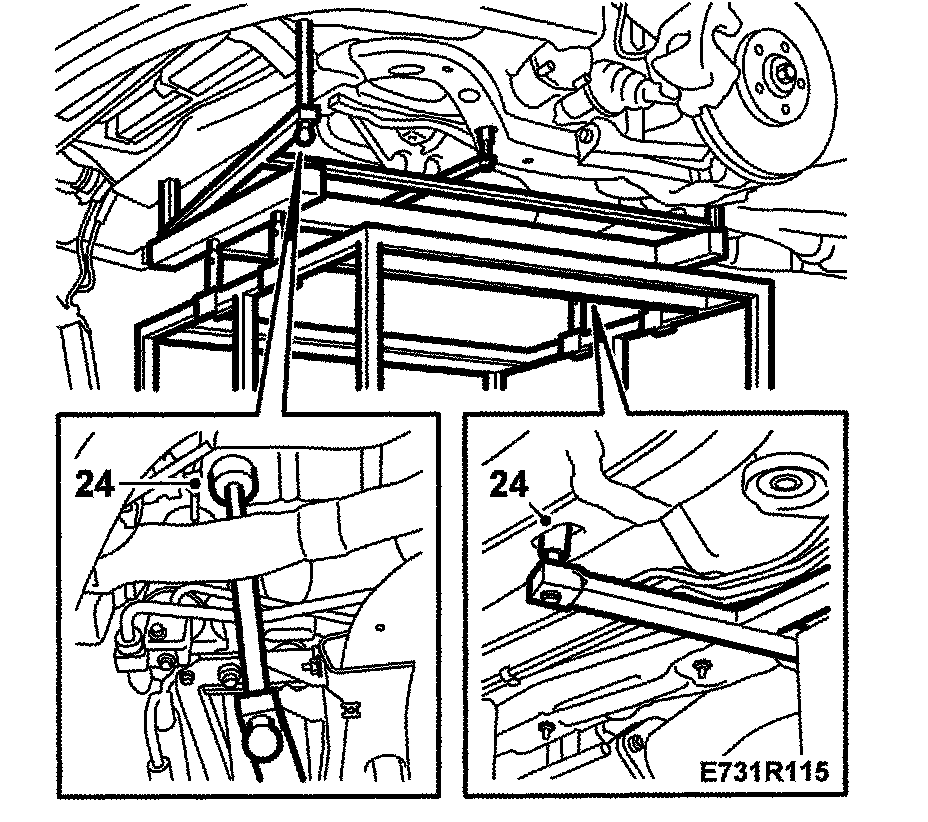 24

24

E731R115