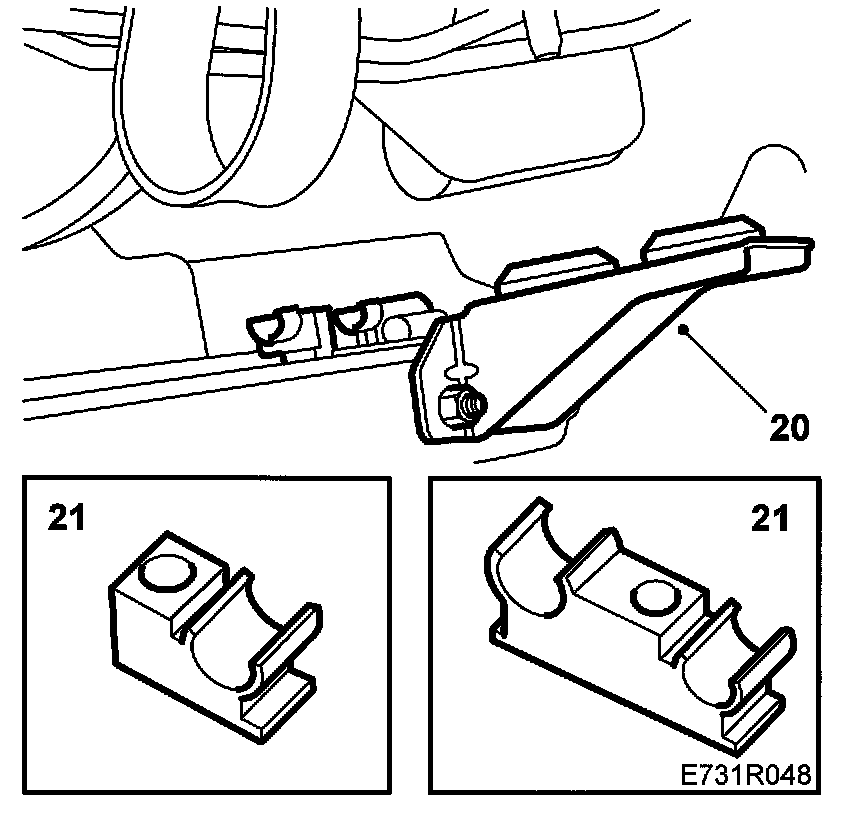 20

21

21

E731R048