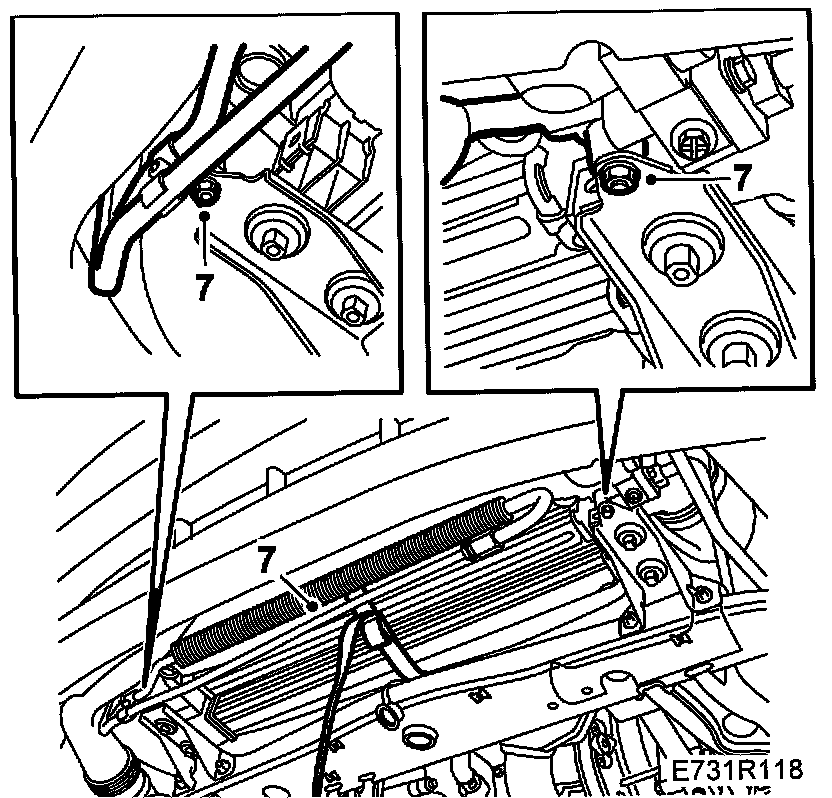 7

7

7

E731R118