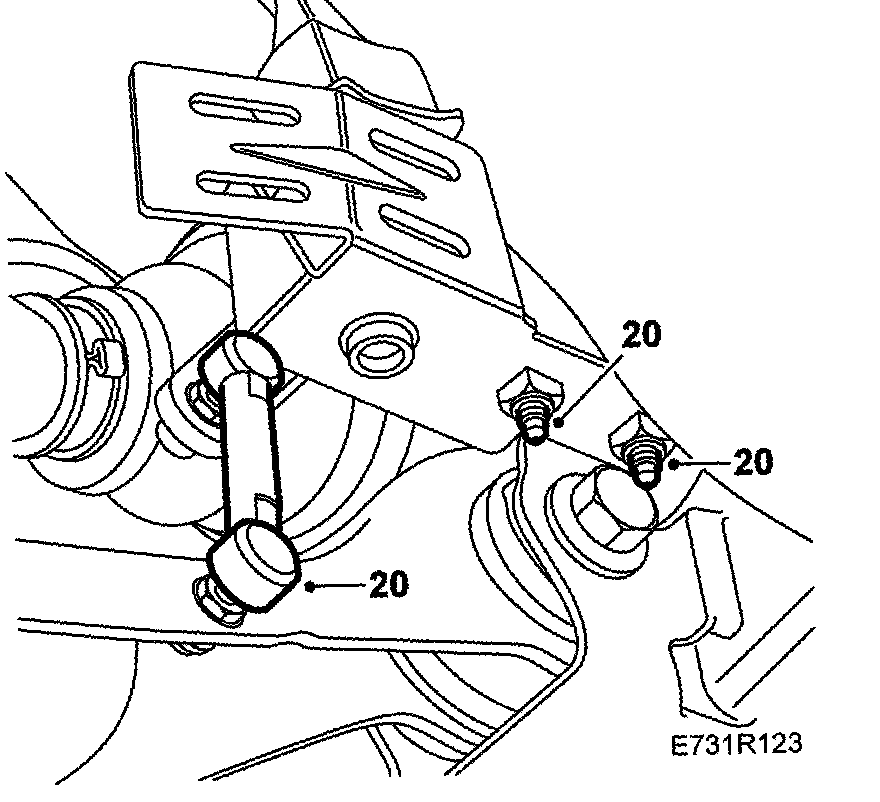 20
20
20
E731R123