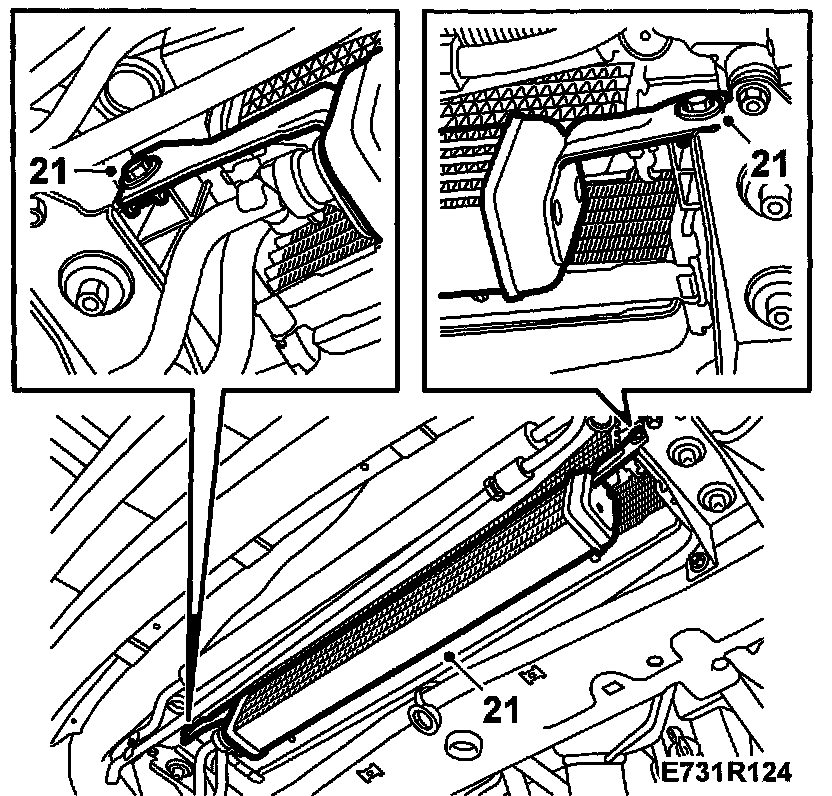 21

21

21

E731R124