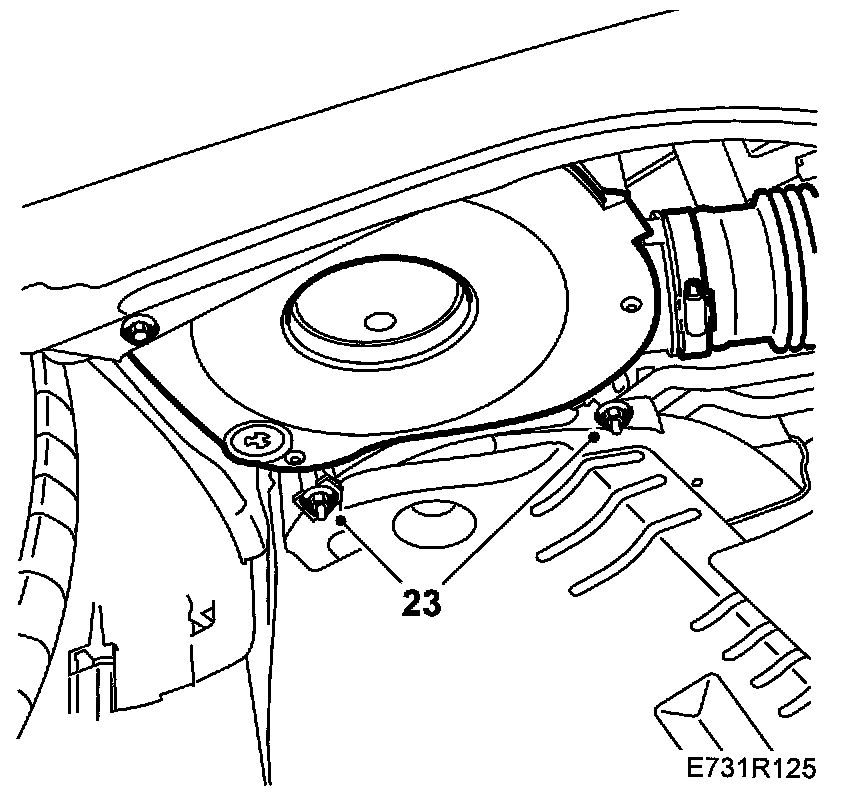 23

E731R125