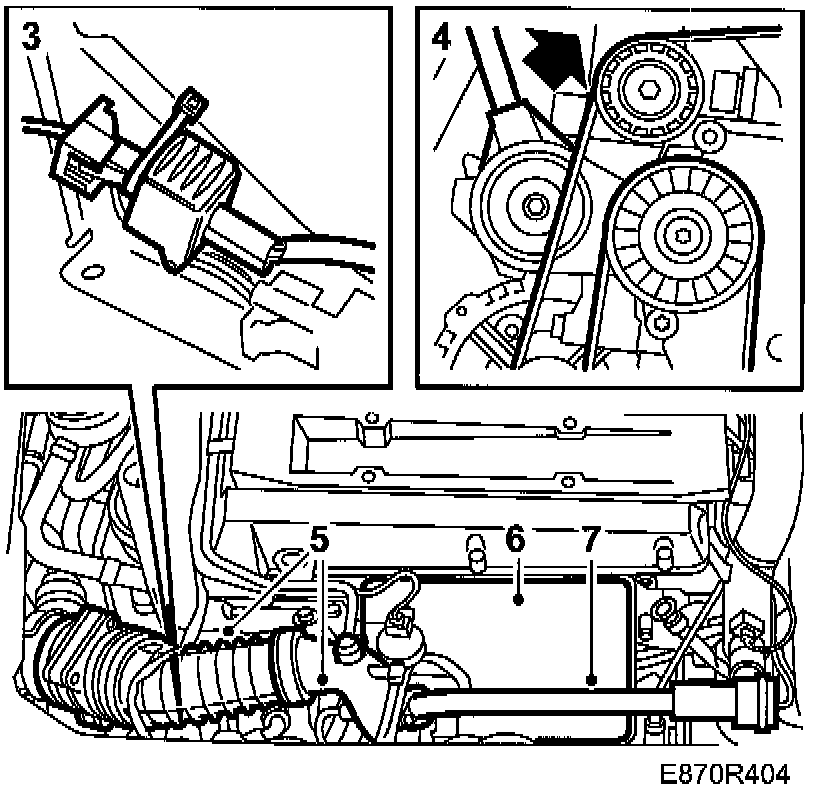 3

4

5

6

7

E870R404