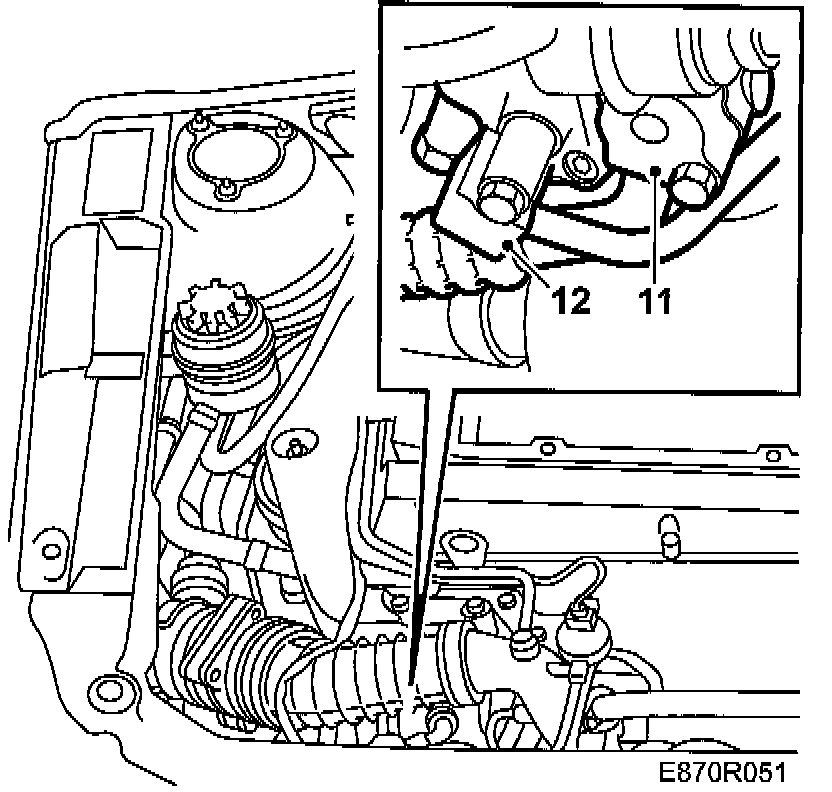 12
11
E870R051