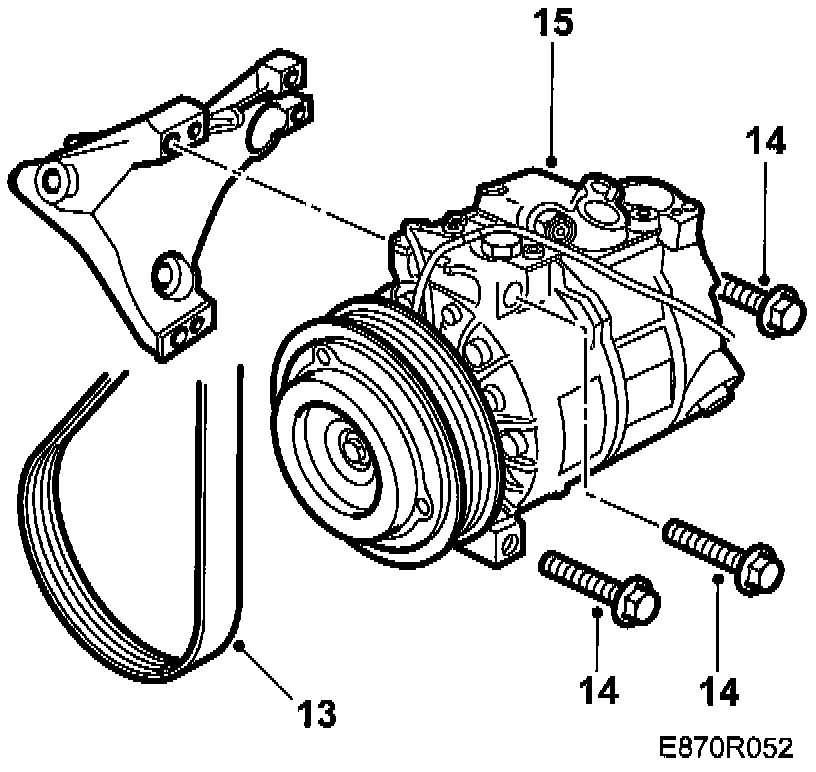 15

14

14

14

13

E870R052