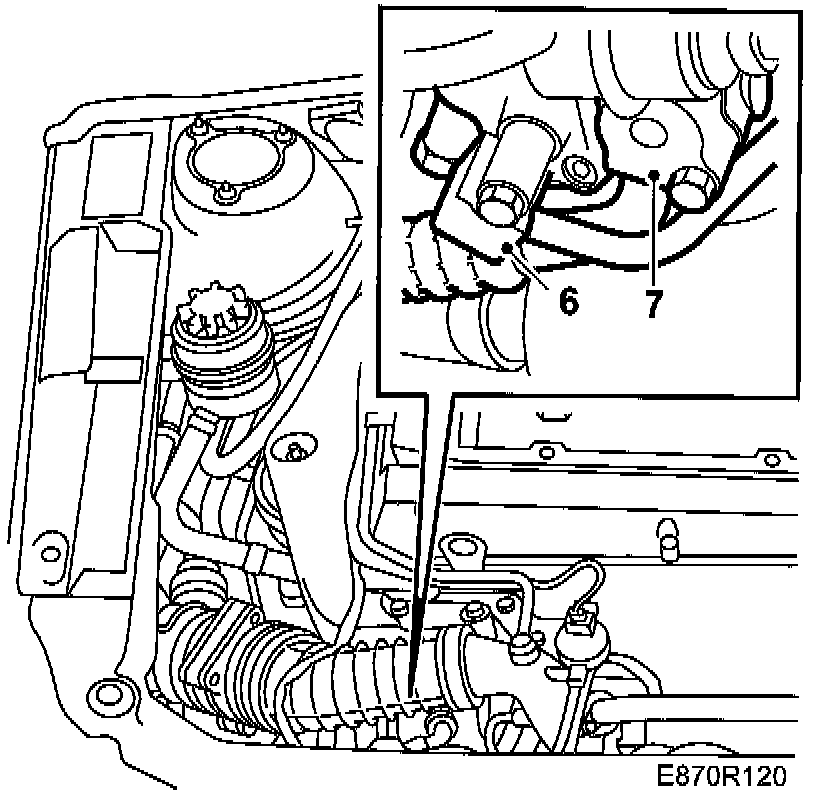 6
7
E870R120