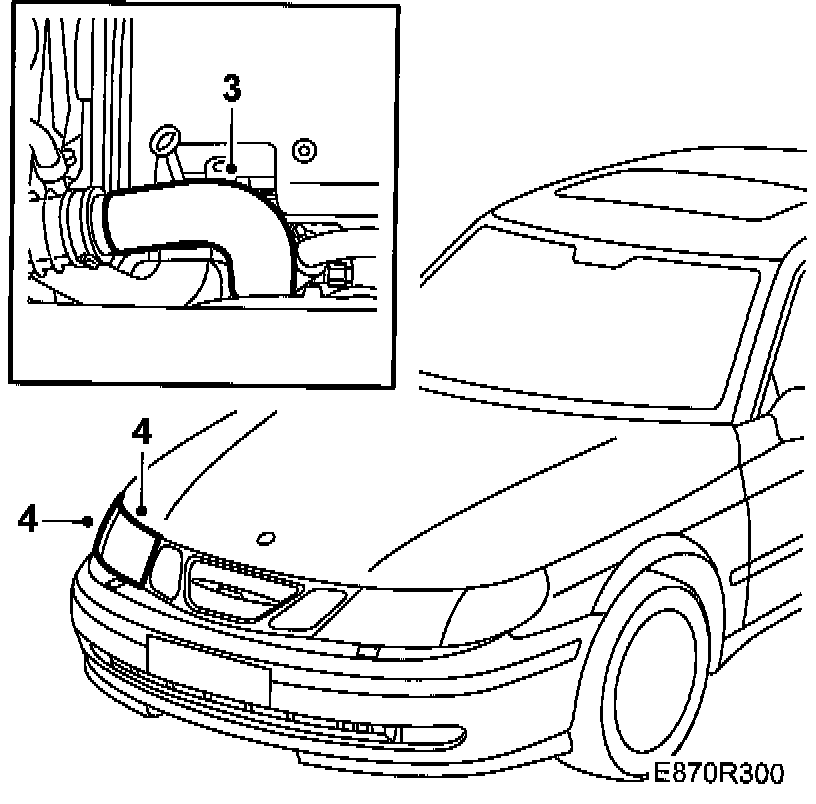 3

4

4

E870R300