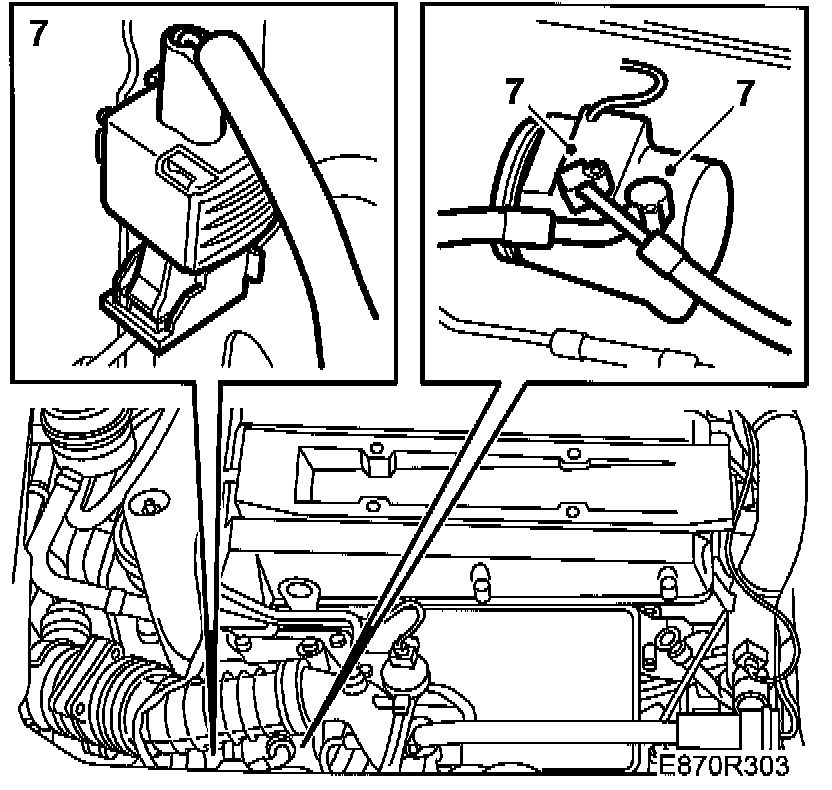 7

7

7

E870R303