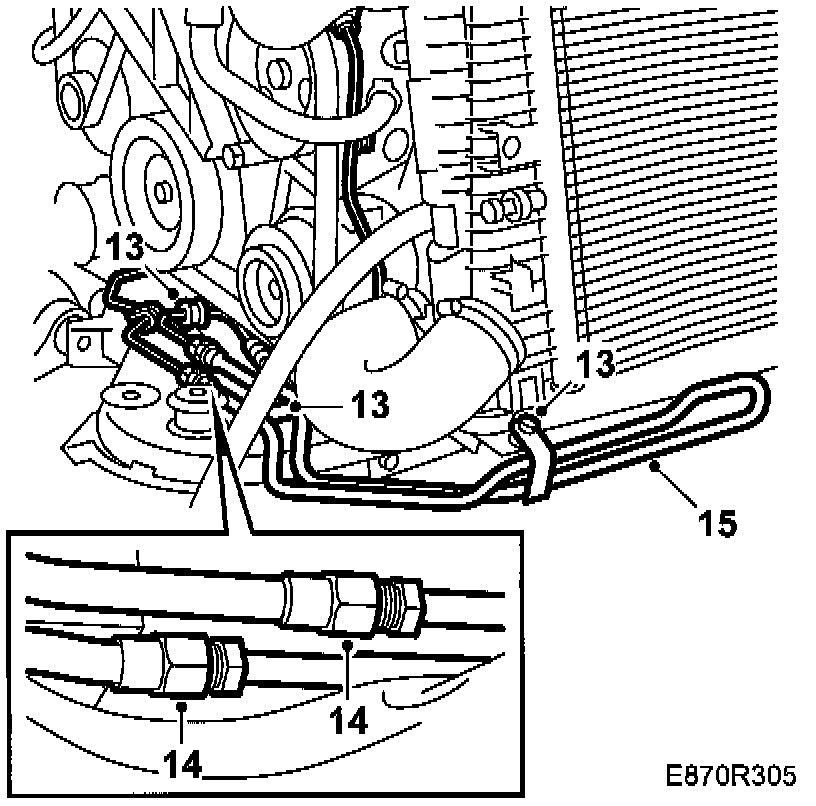 13
13
13
15
14
14
E870R305