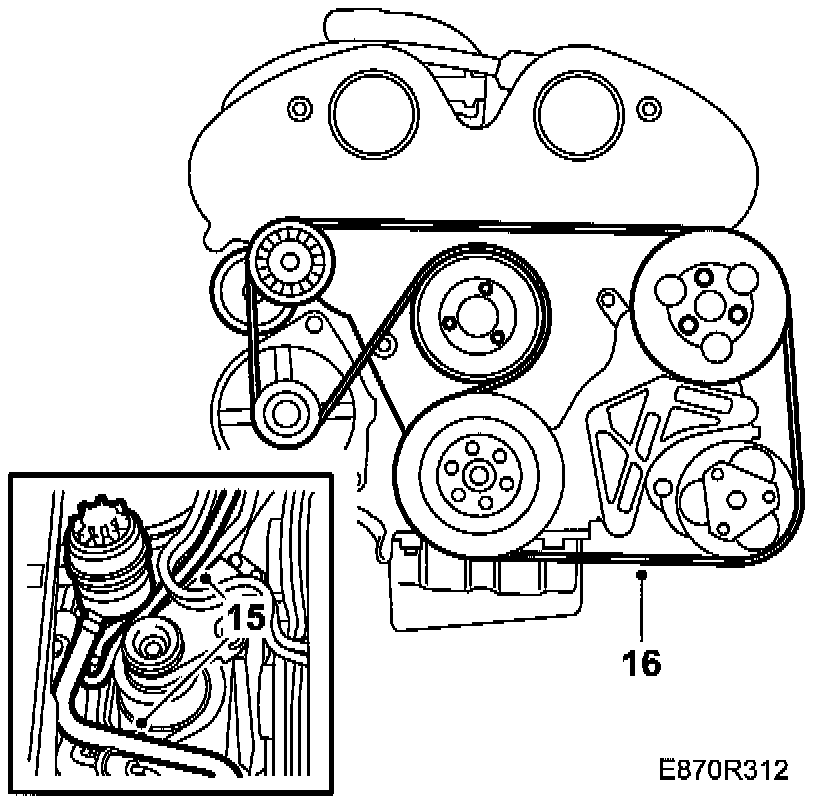 15

16

E870R312