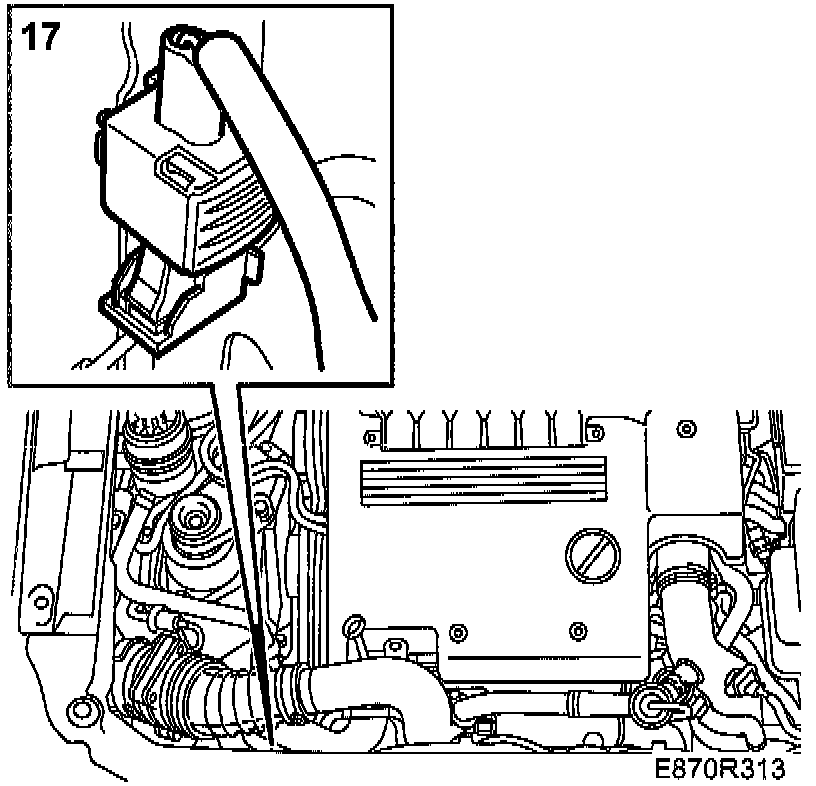 17

E870R313