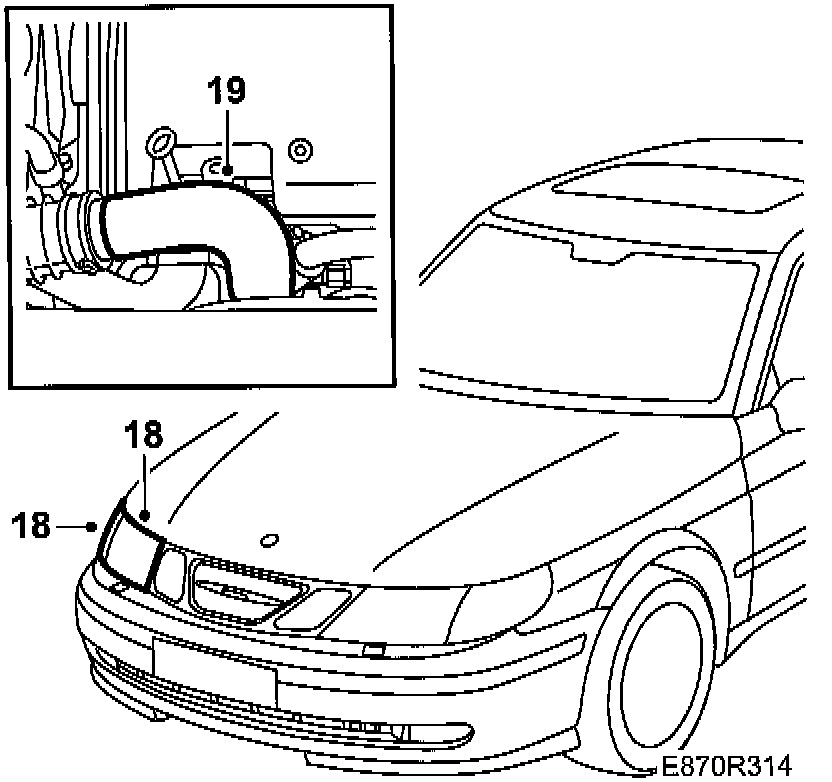 19

18

18

E870R314