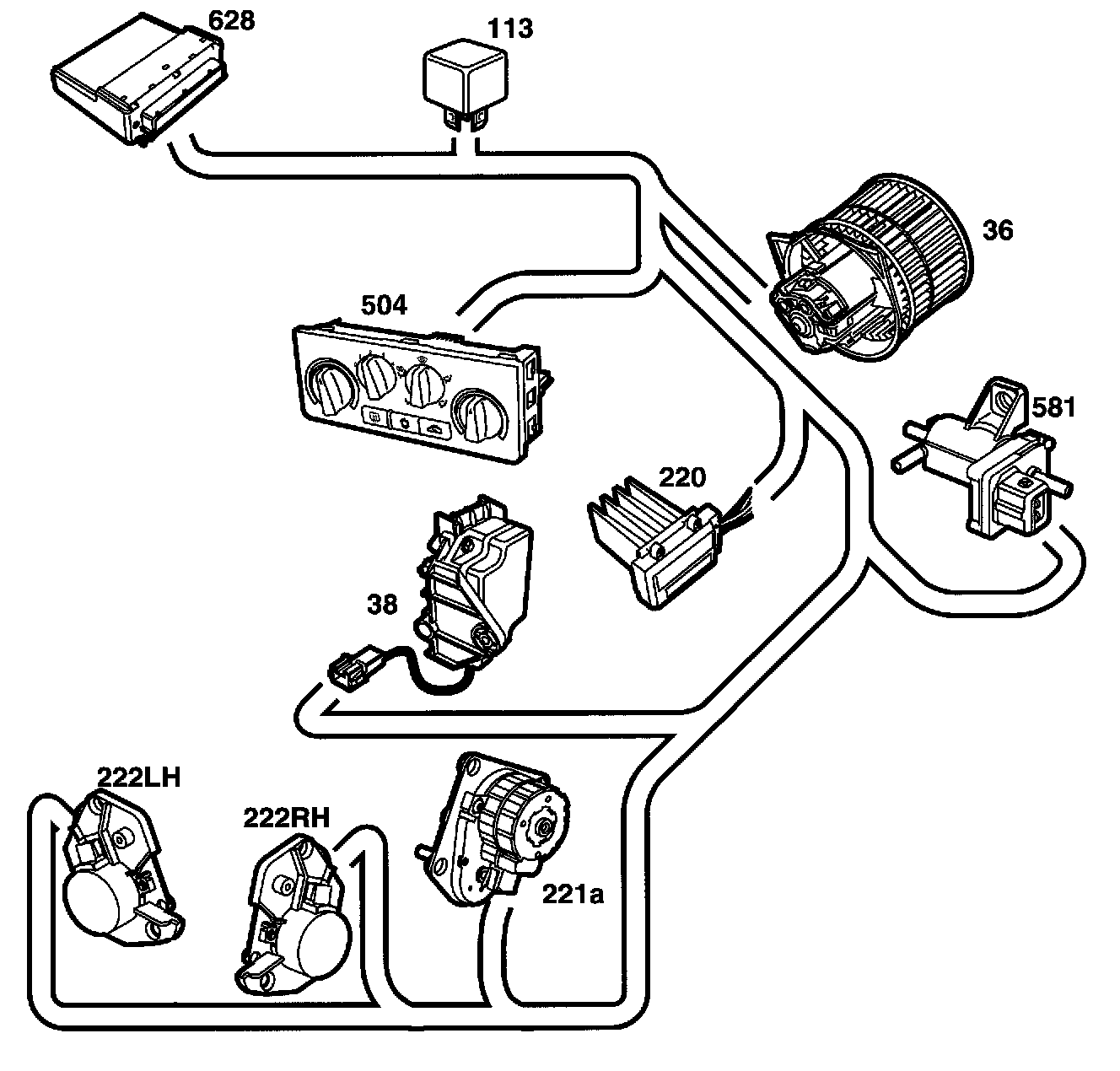 628
113
36
504
581
220
38
222LH
222RH
221a