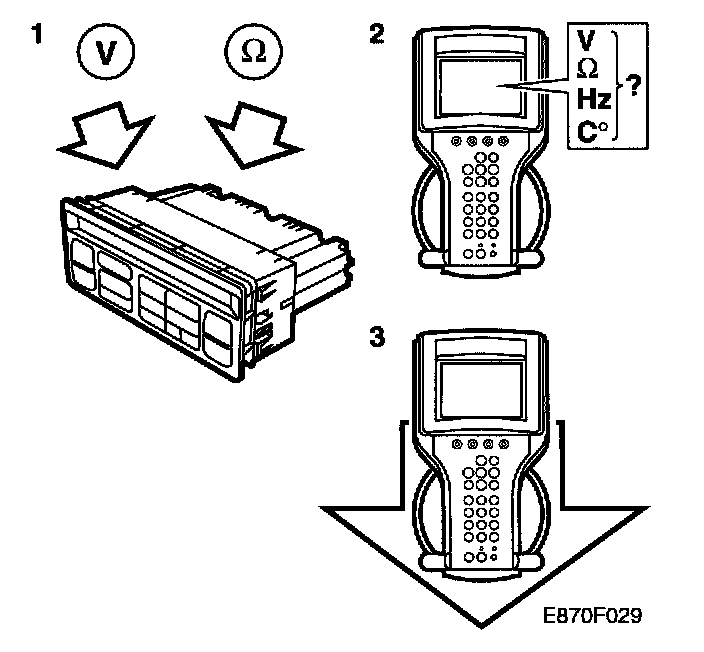 1
V
Ω
2
V
Ω
Hz
C°
?
3
E870F029