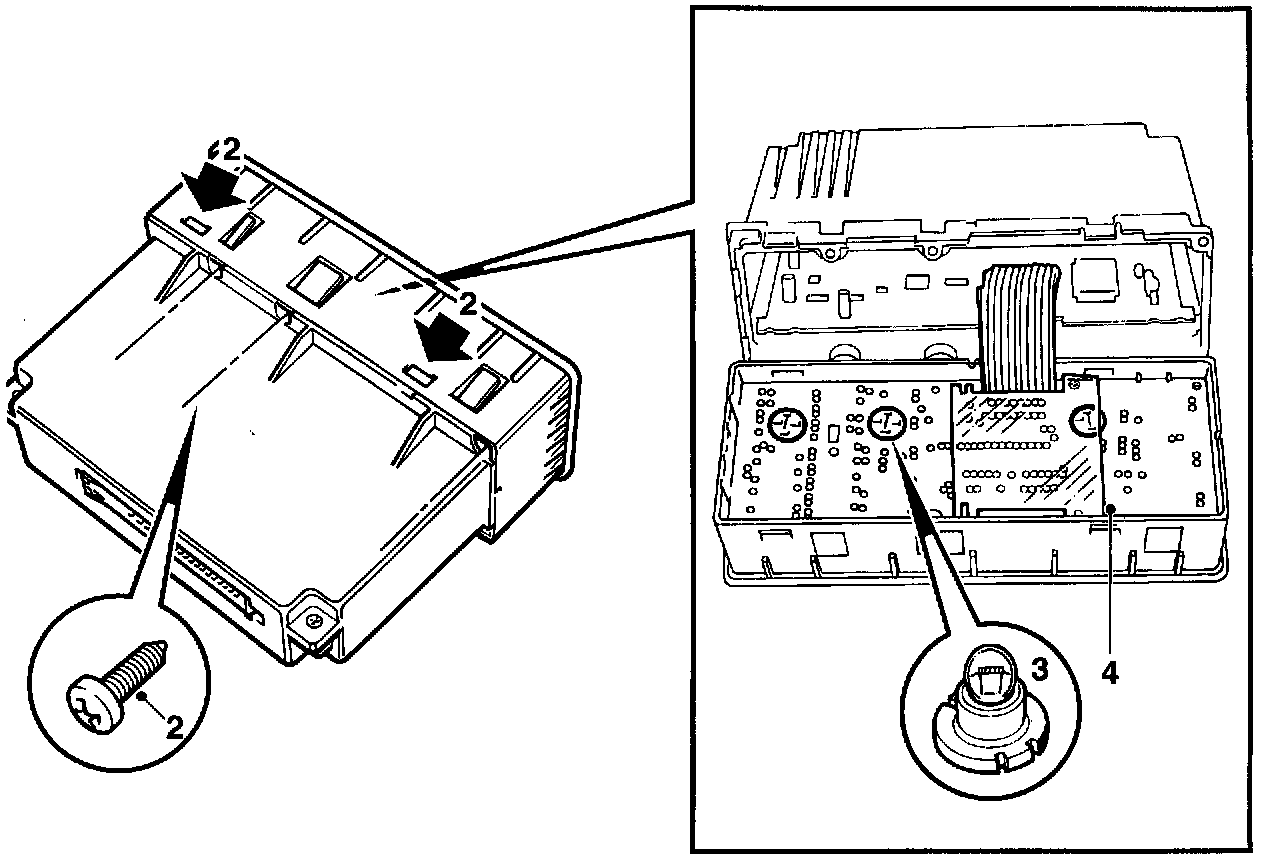 2
2
2
3
4