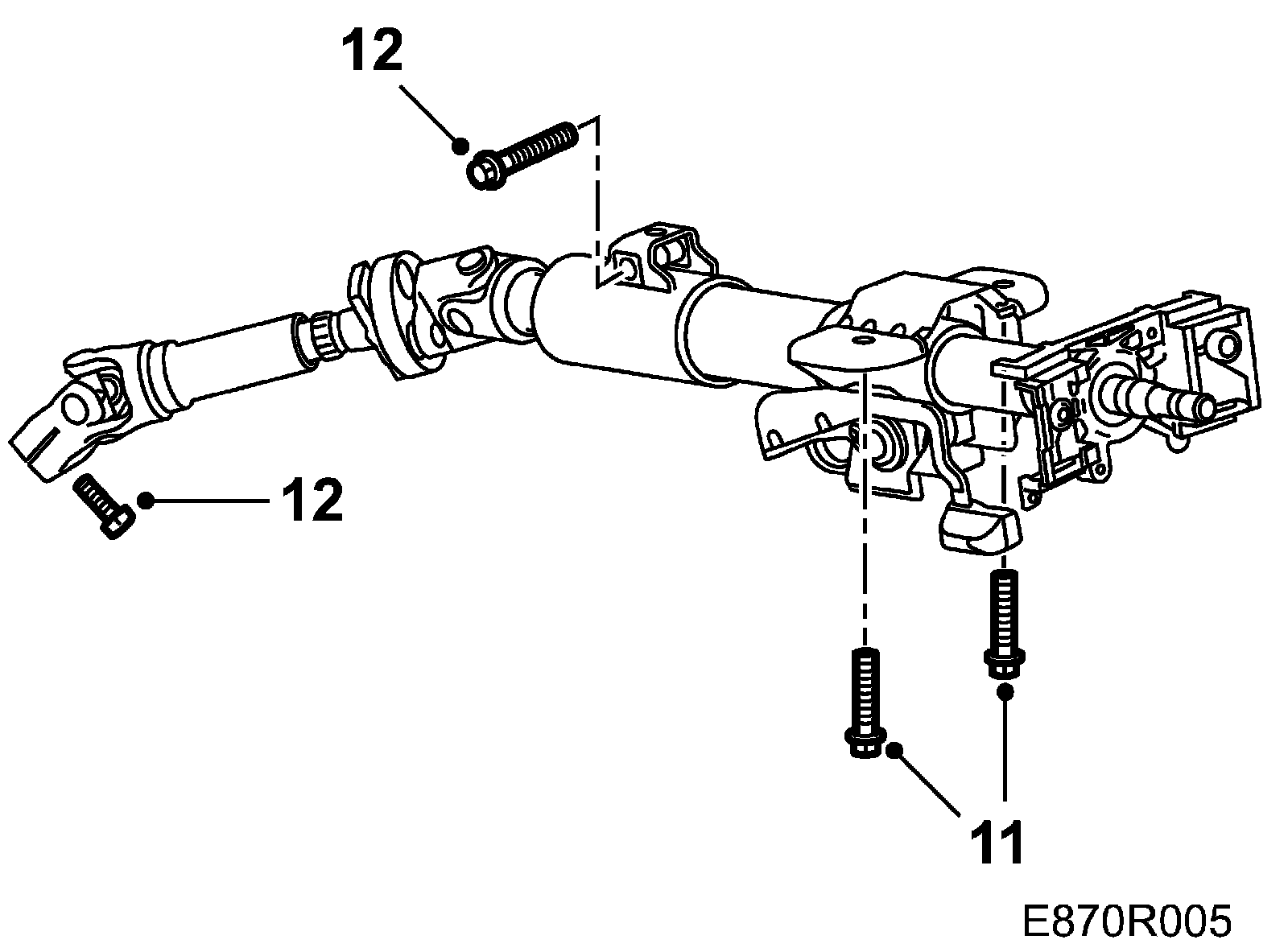 12

12

11

E870R005