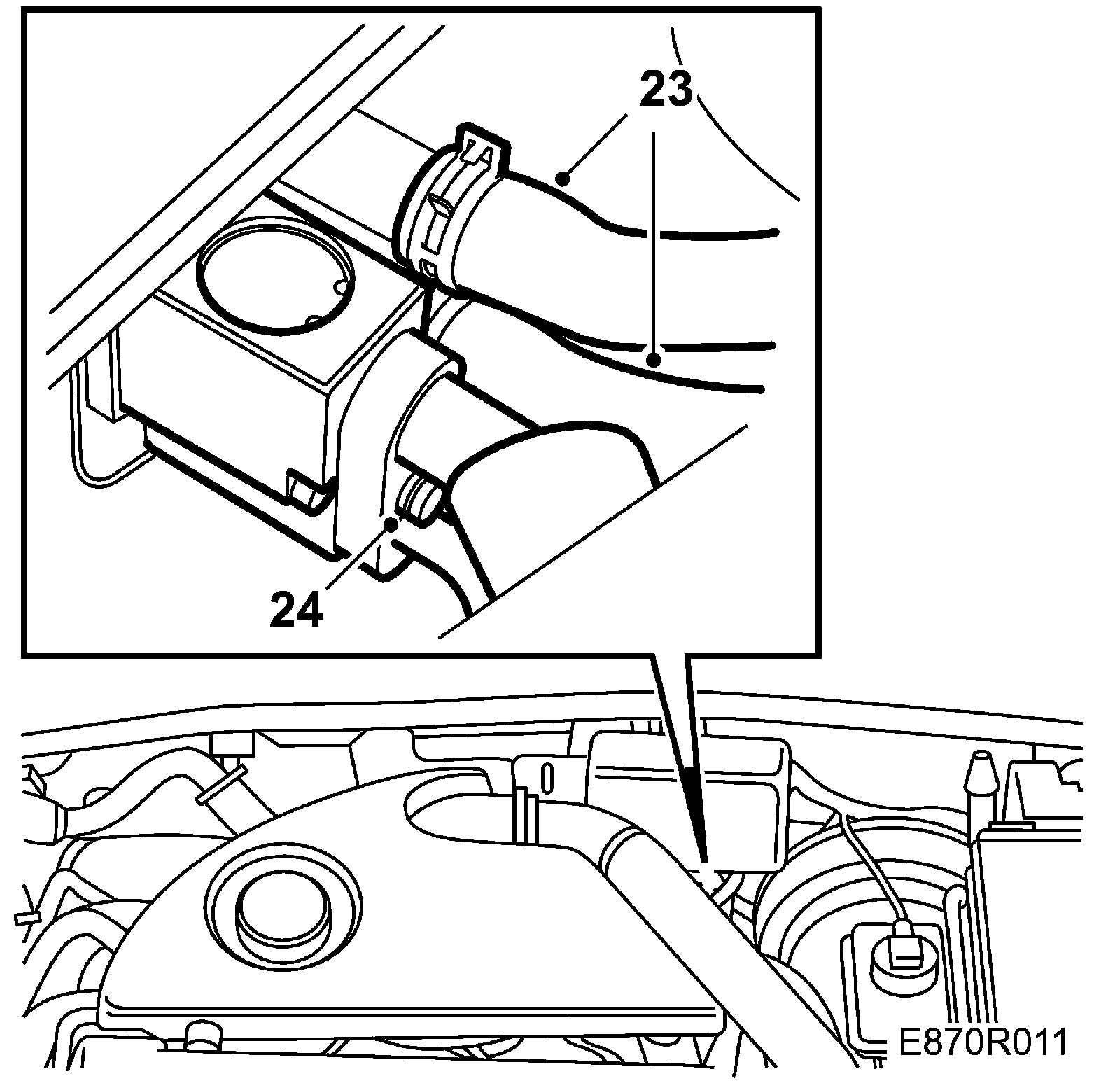 23

24

E870R011