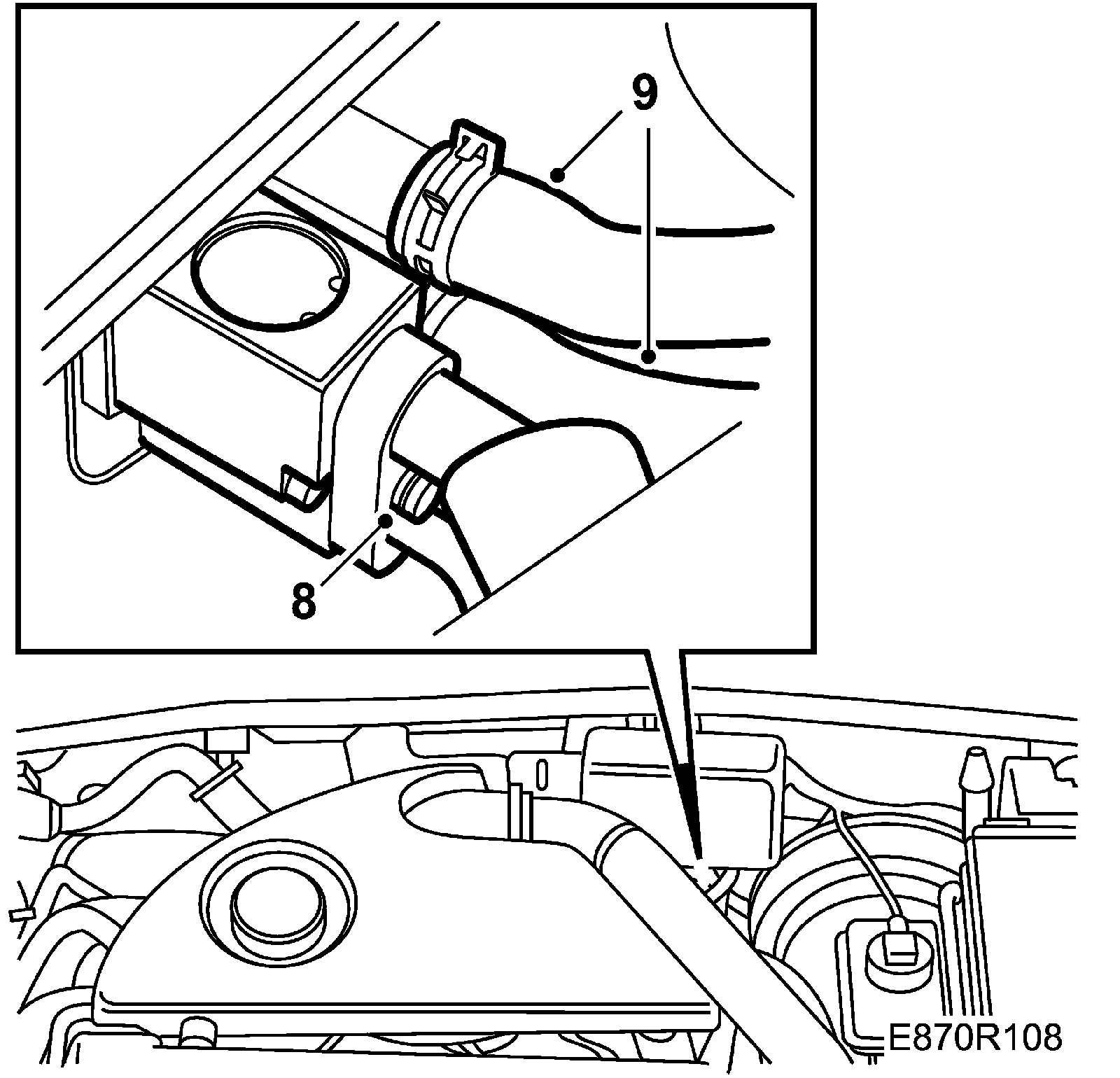 9
8
E870R108