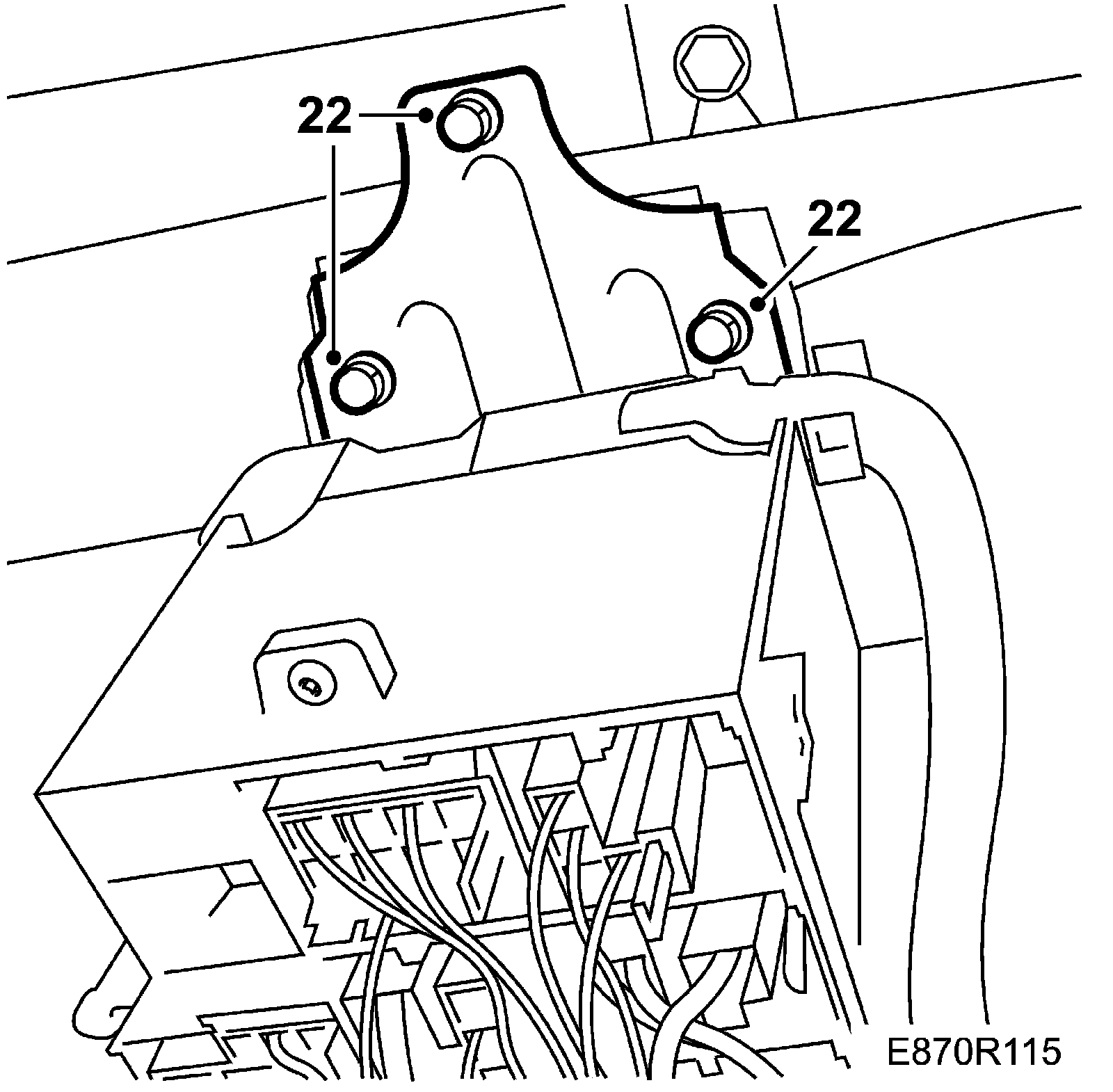 22
22
E870R115