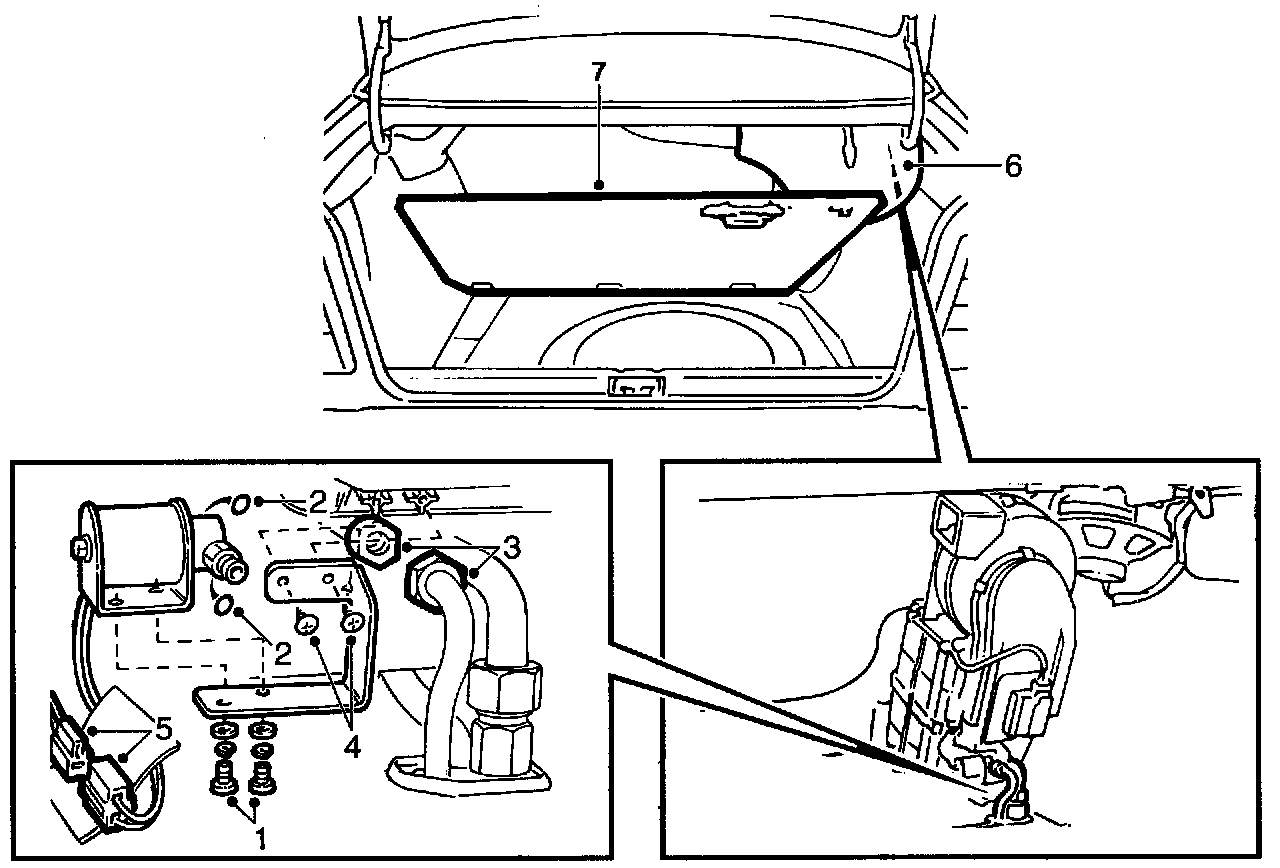 7
6
2
3
2
4
5
1