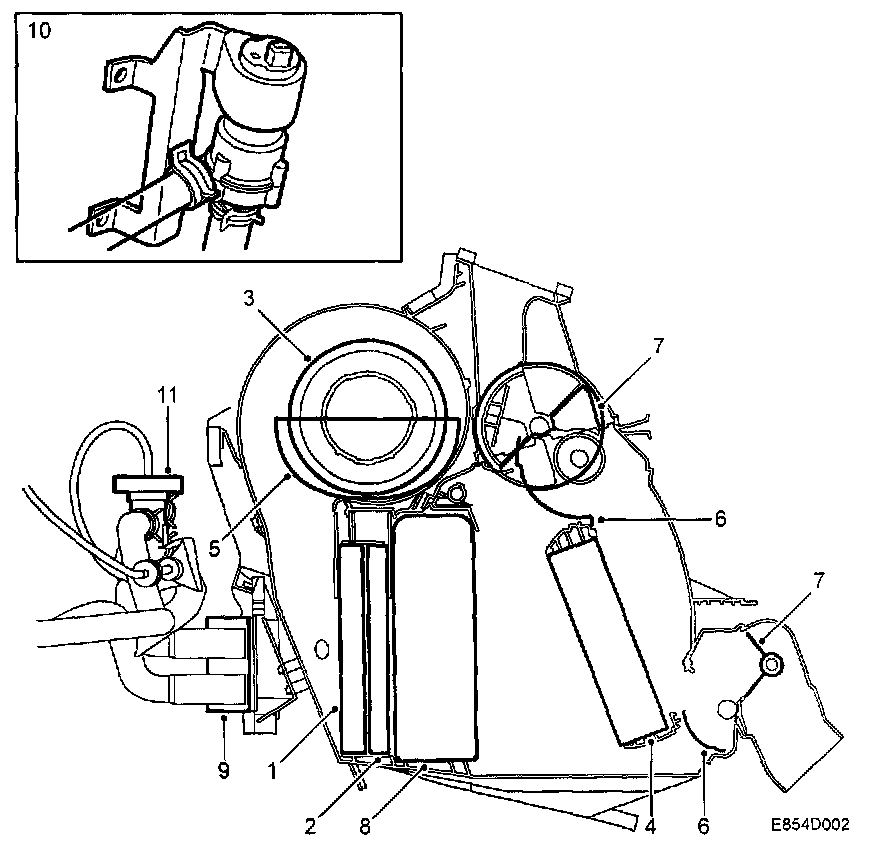 10
3
7
11
5
6
7
9
1
2
8
4
6
E854D002