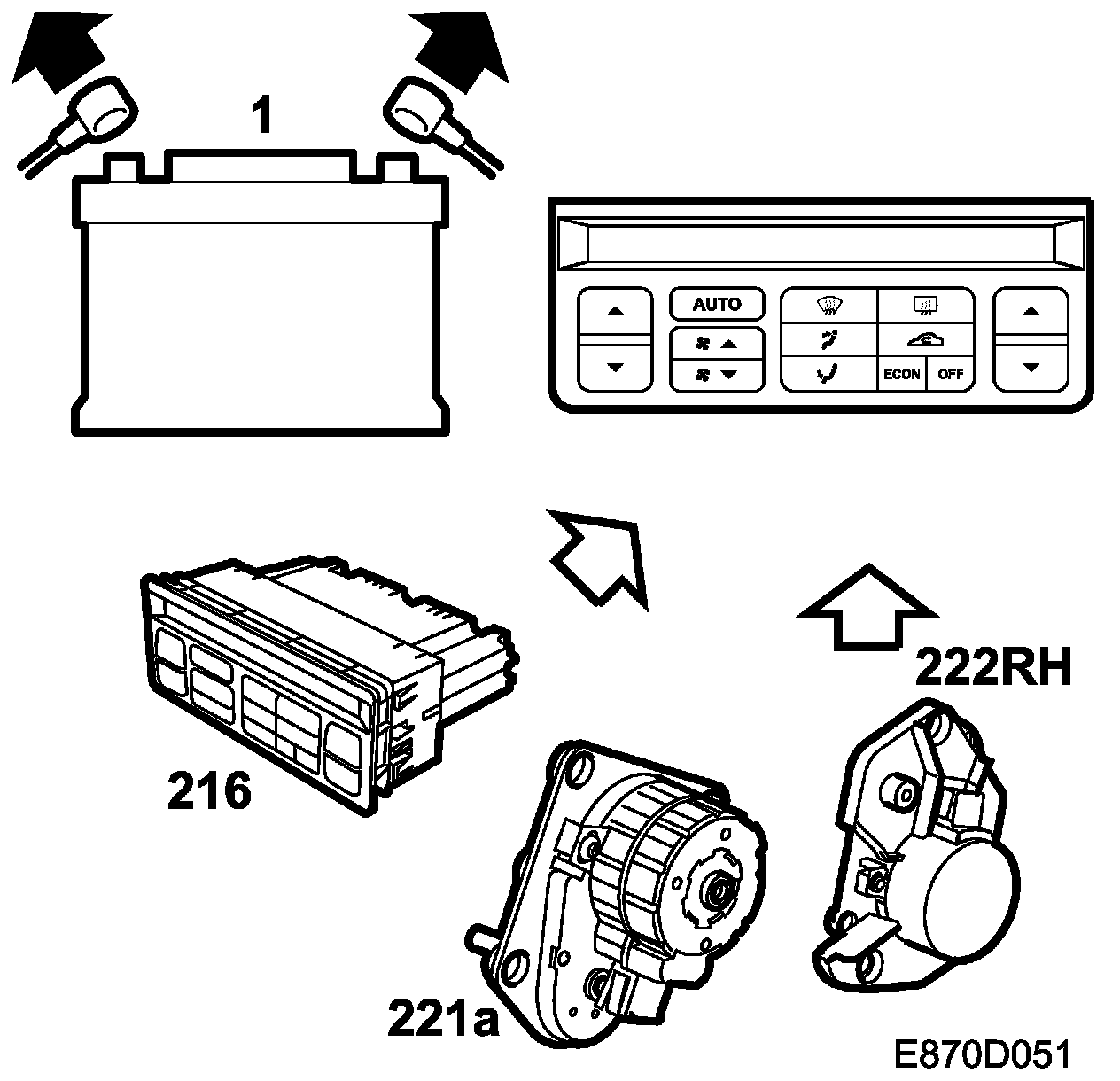 1

AUTO

ECON OFF

216

222RH

221a

E870D051