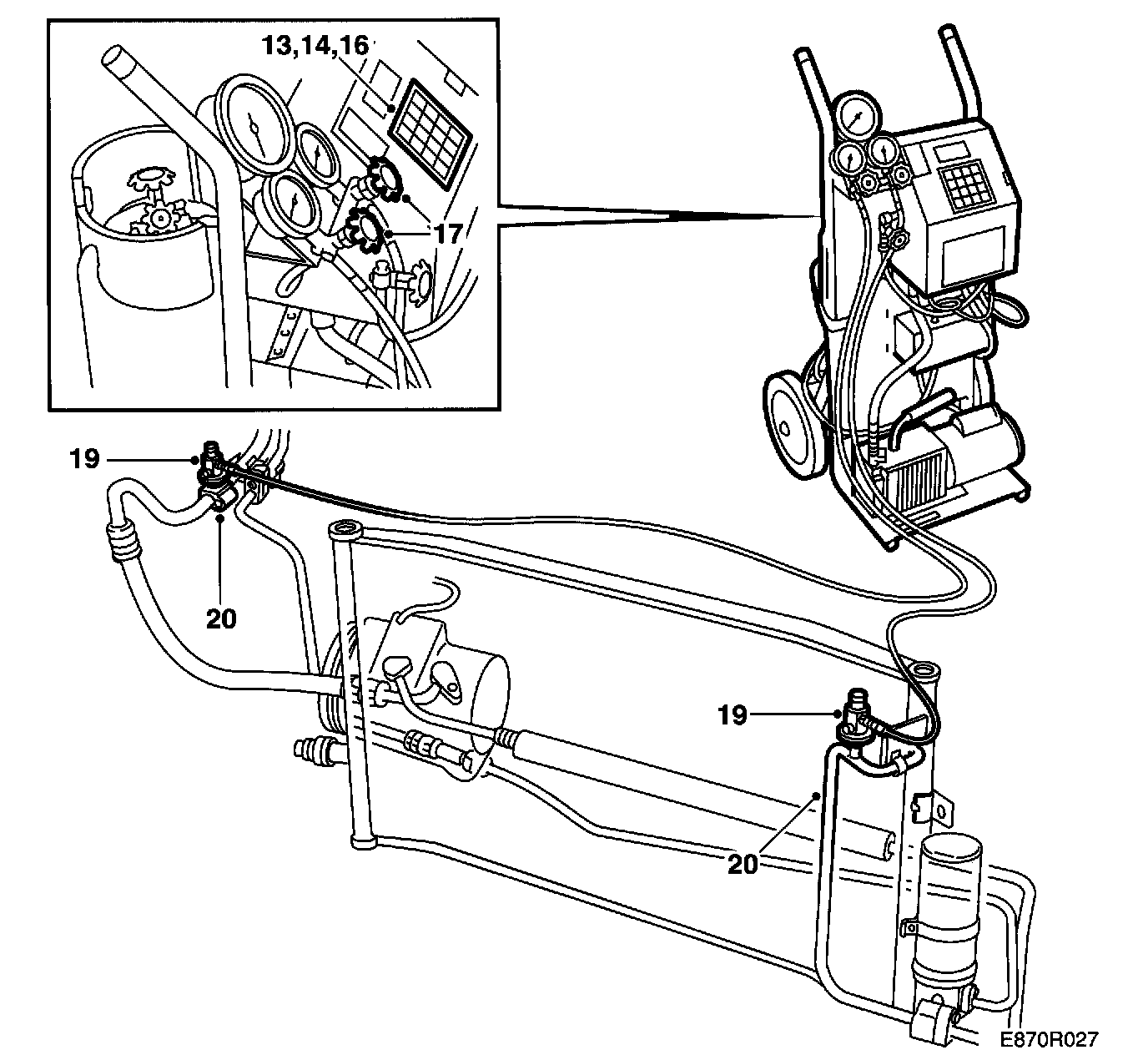 13,14,16

17

19

20

19

20

E870R027